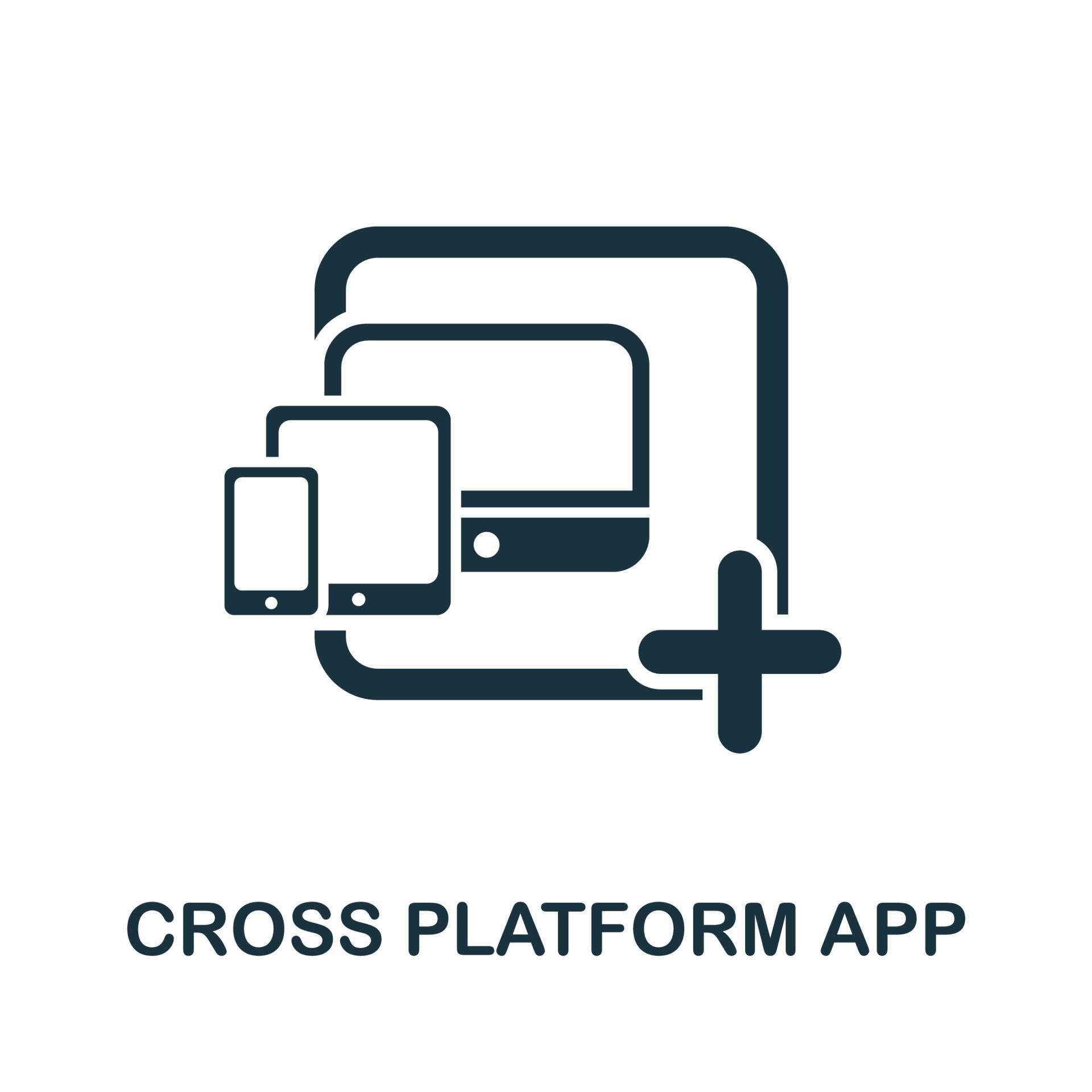 CROSS PLATFORM APP