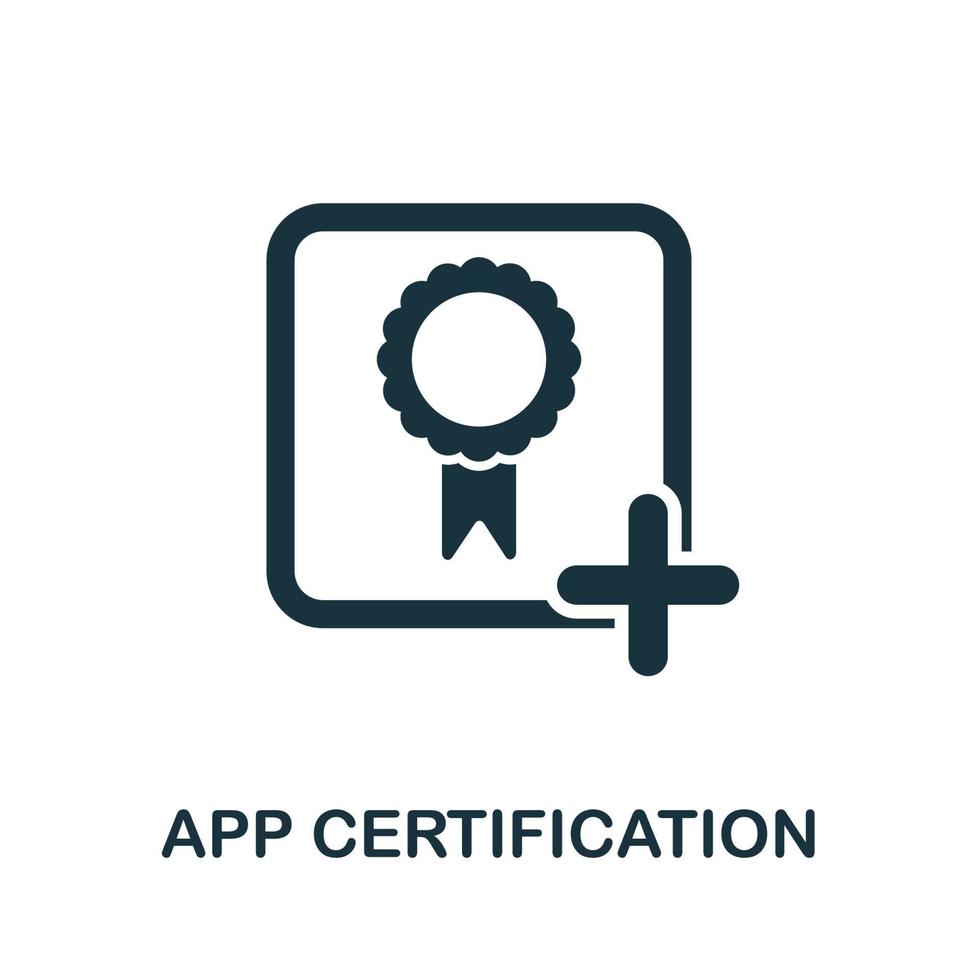 APP CERTIFICATION