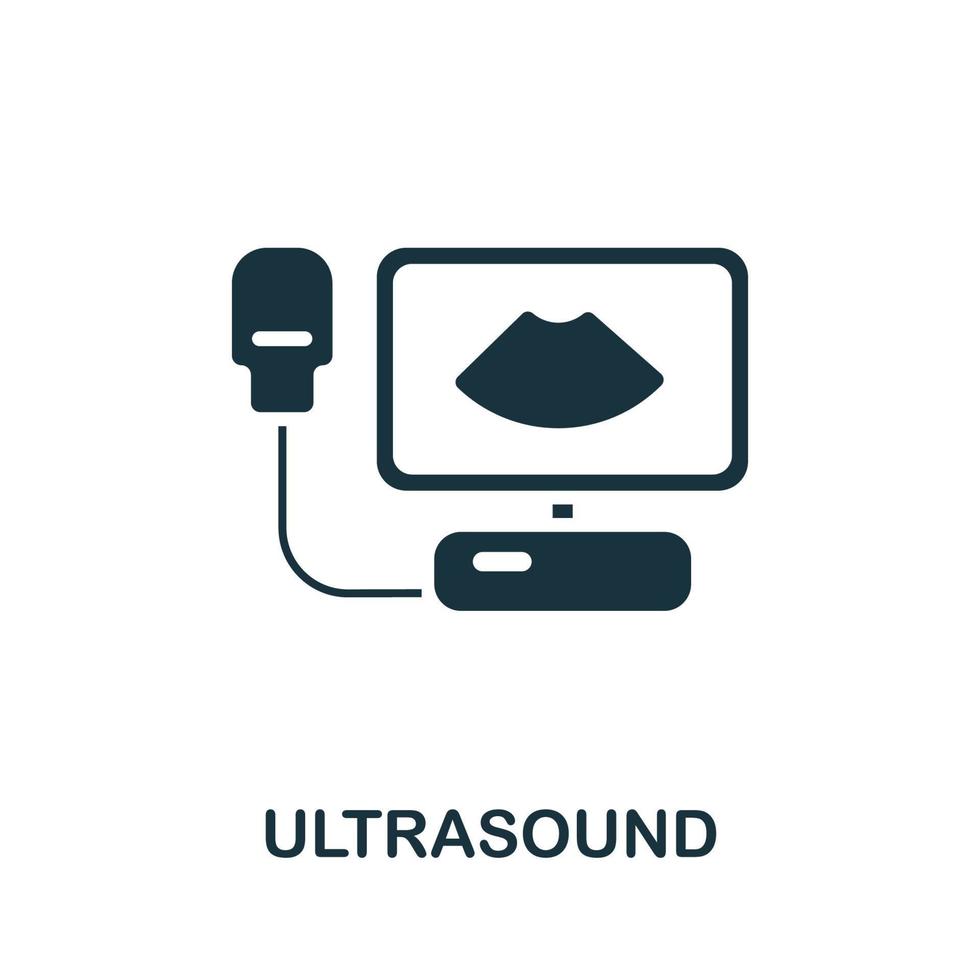 ULTRASOUND