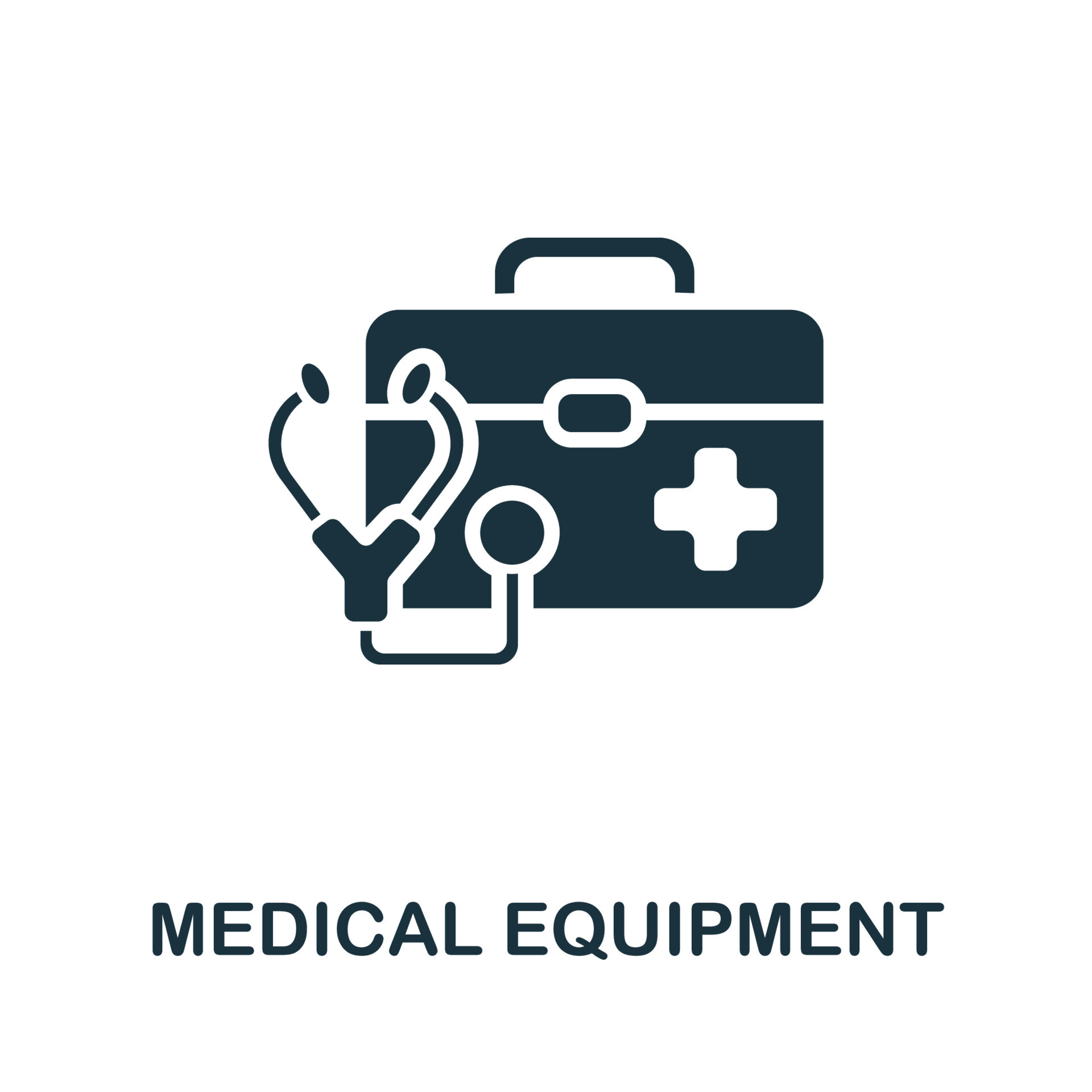 MEDICAL EQUIPMENT