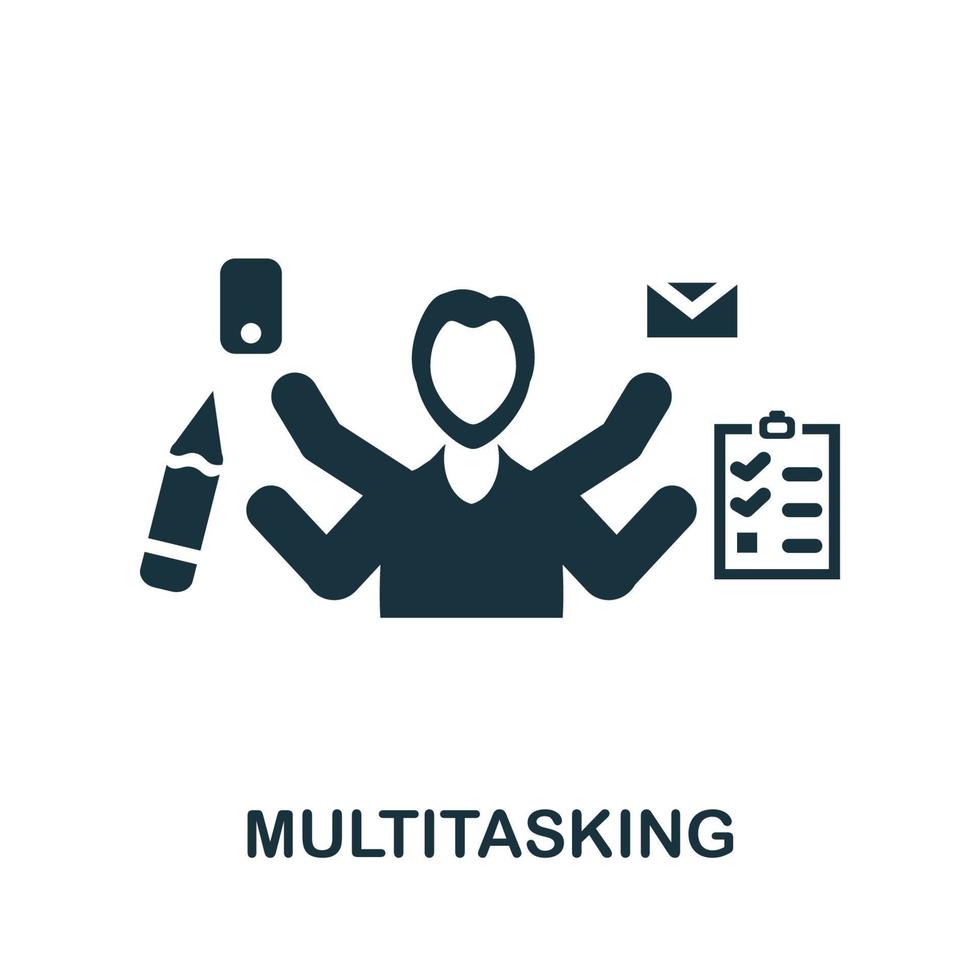 MULTITASKING