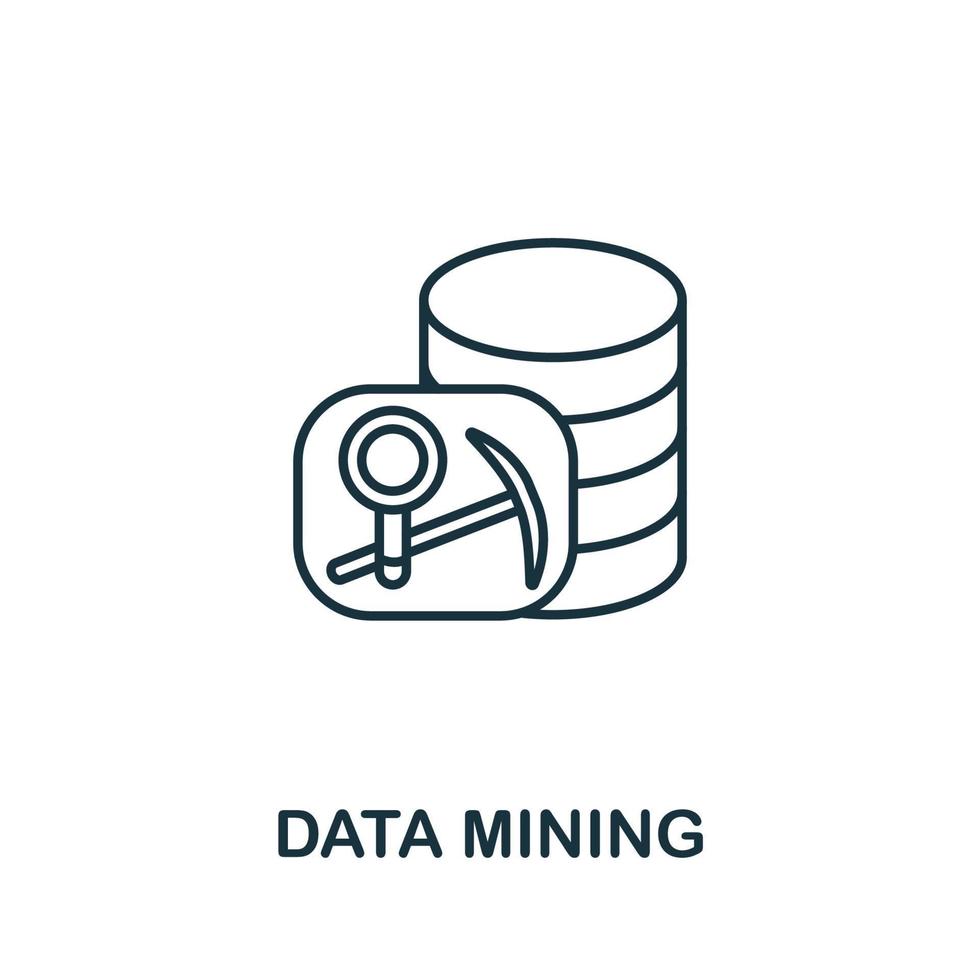 DATA MINING