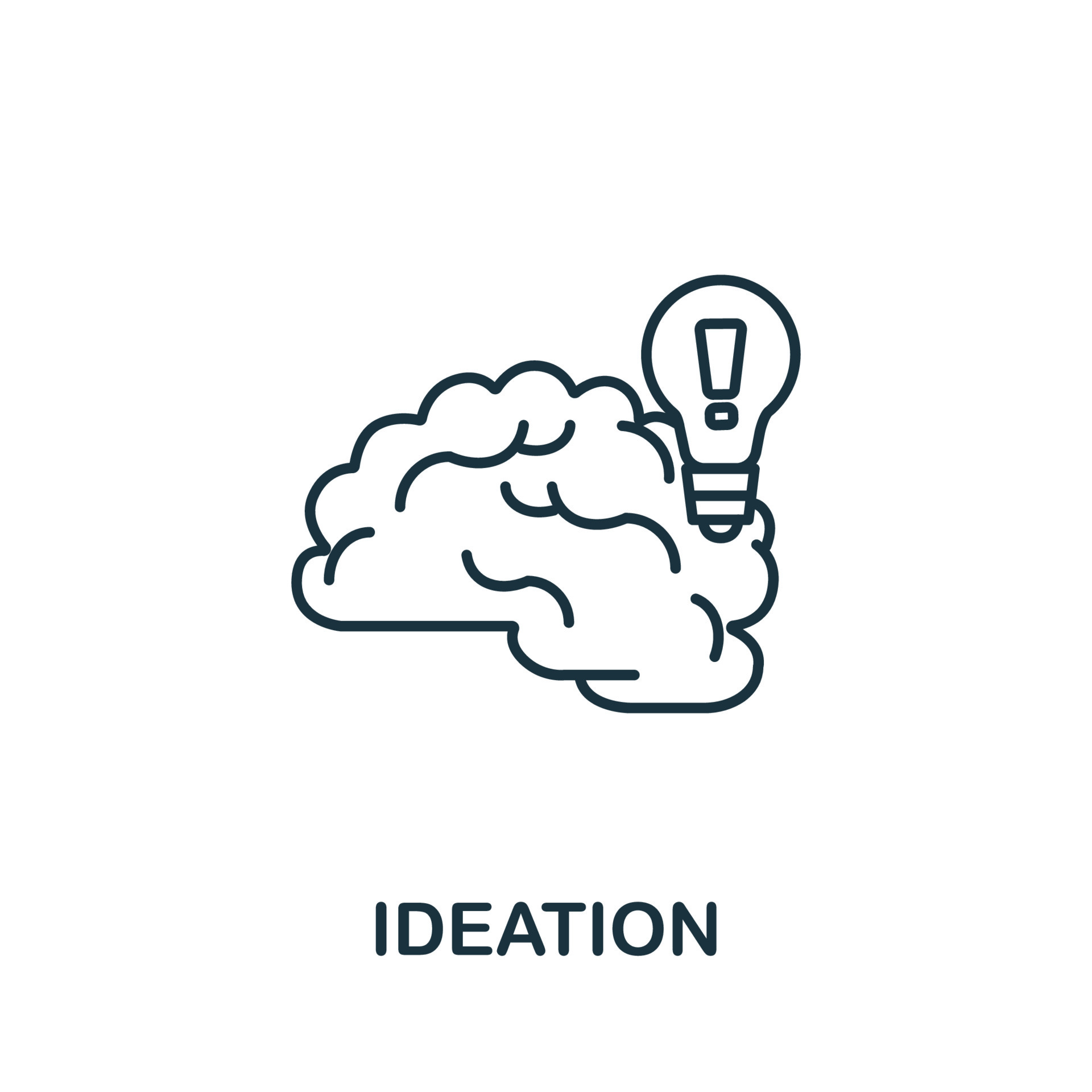 IDEATION