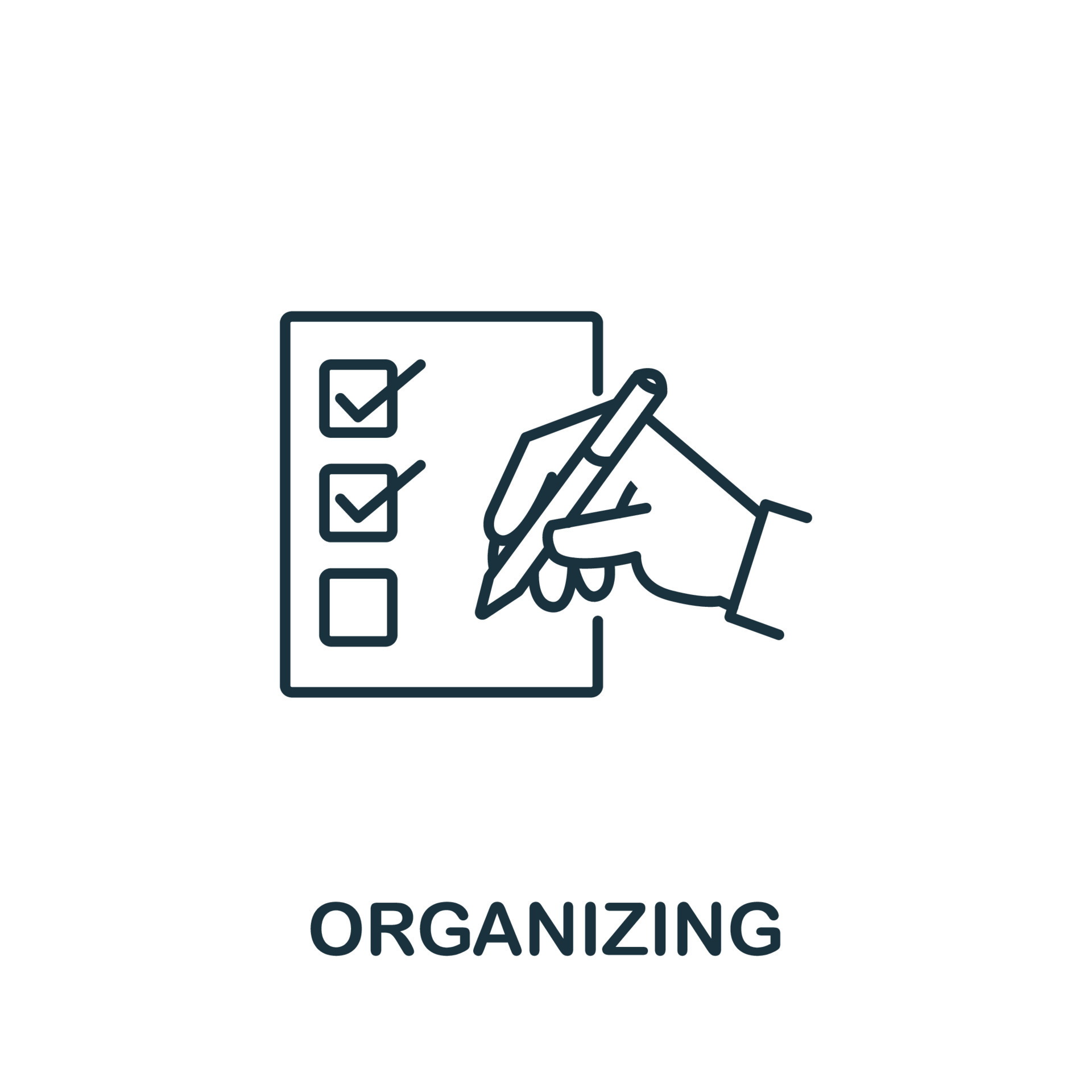 ORGANIZING