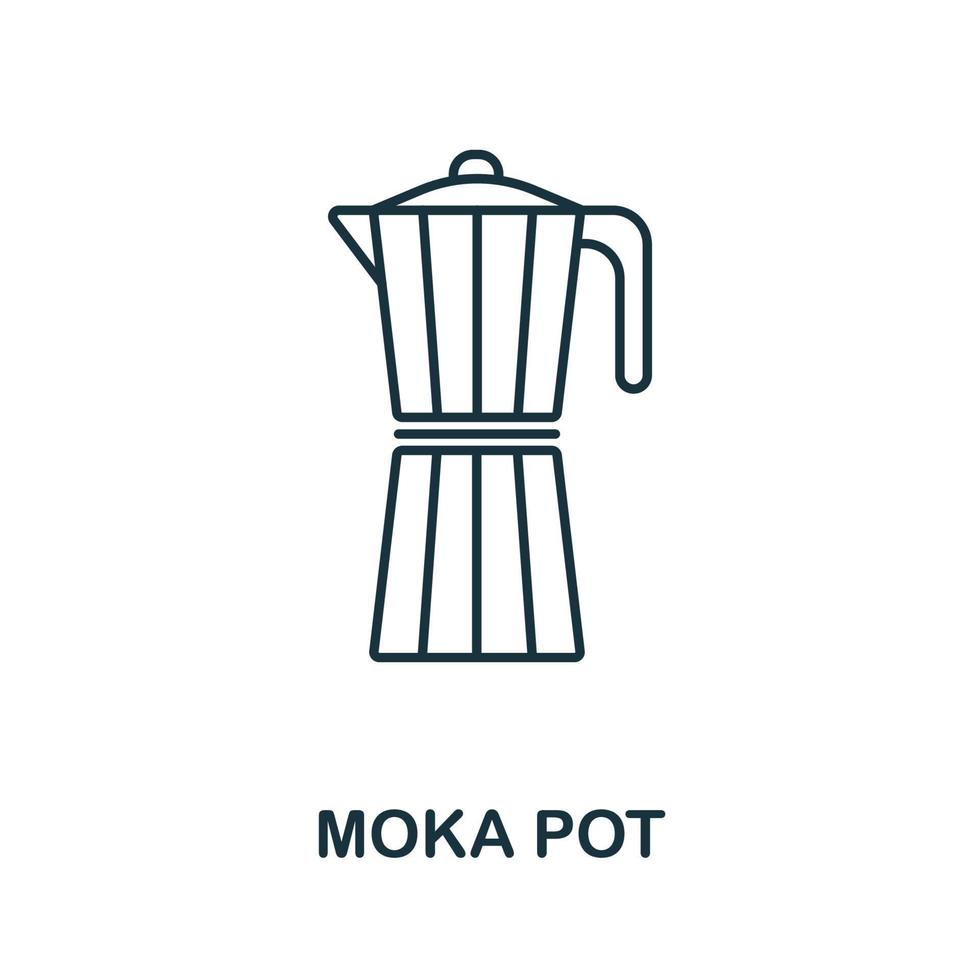 MOKA POT