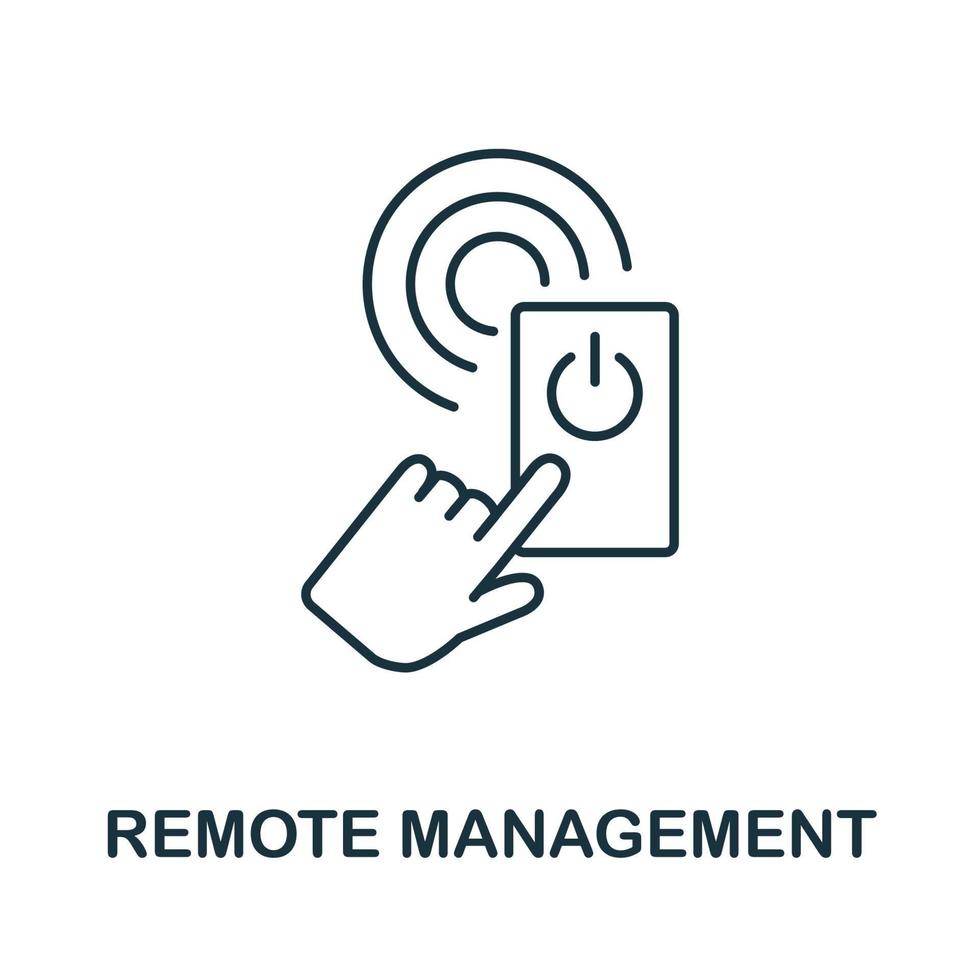 REMOTE MANAGEMENT