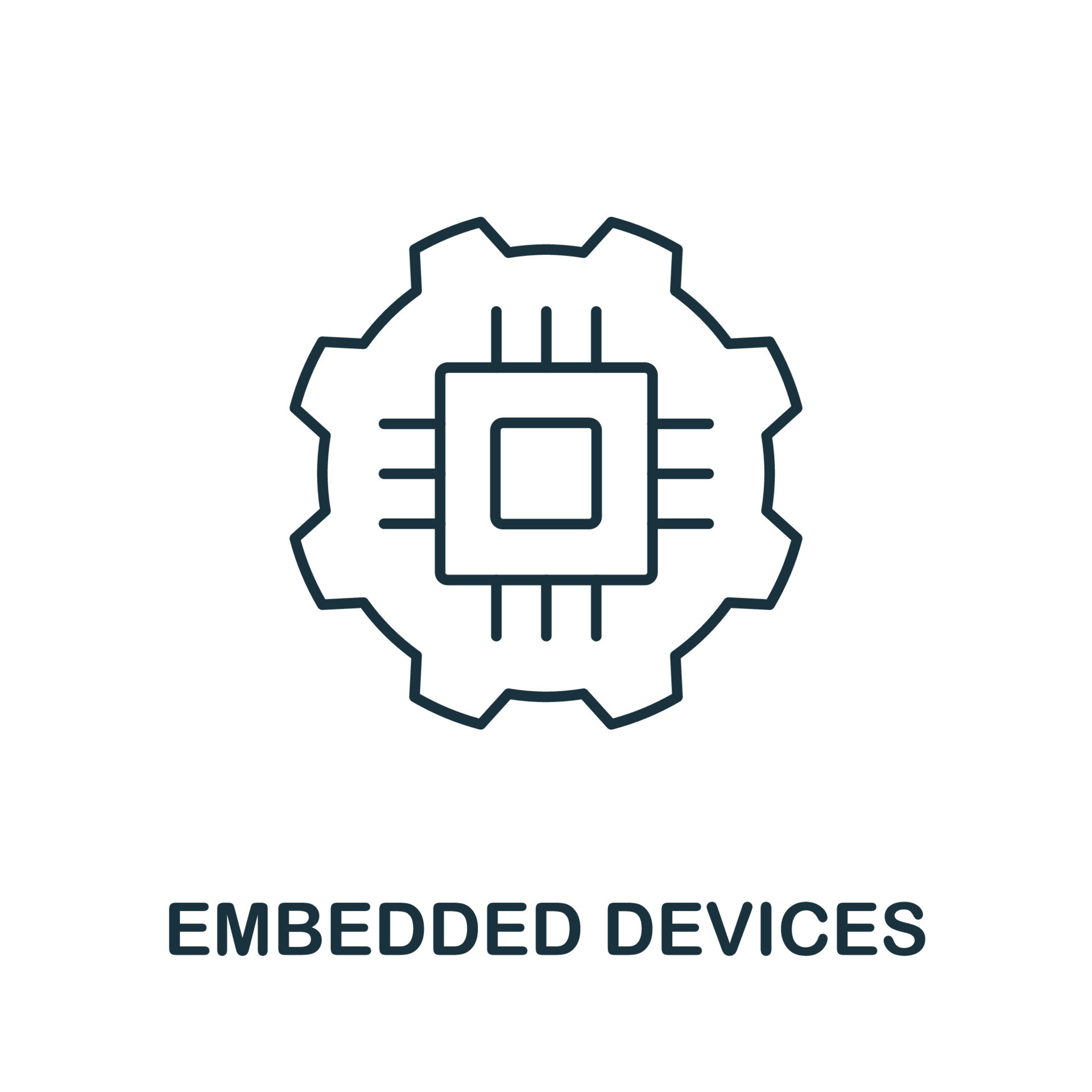 EMBEDDED DEVICES