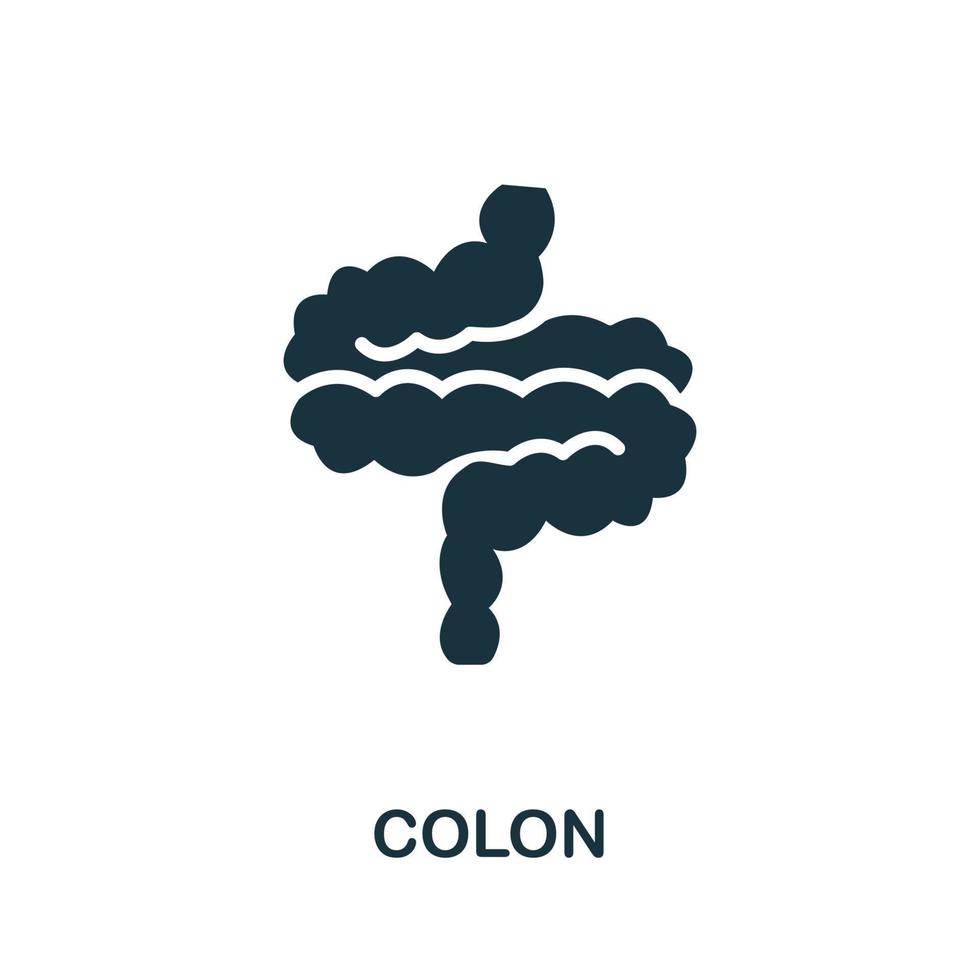 COLON