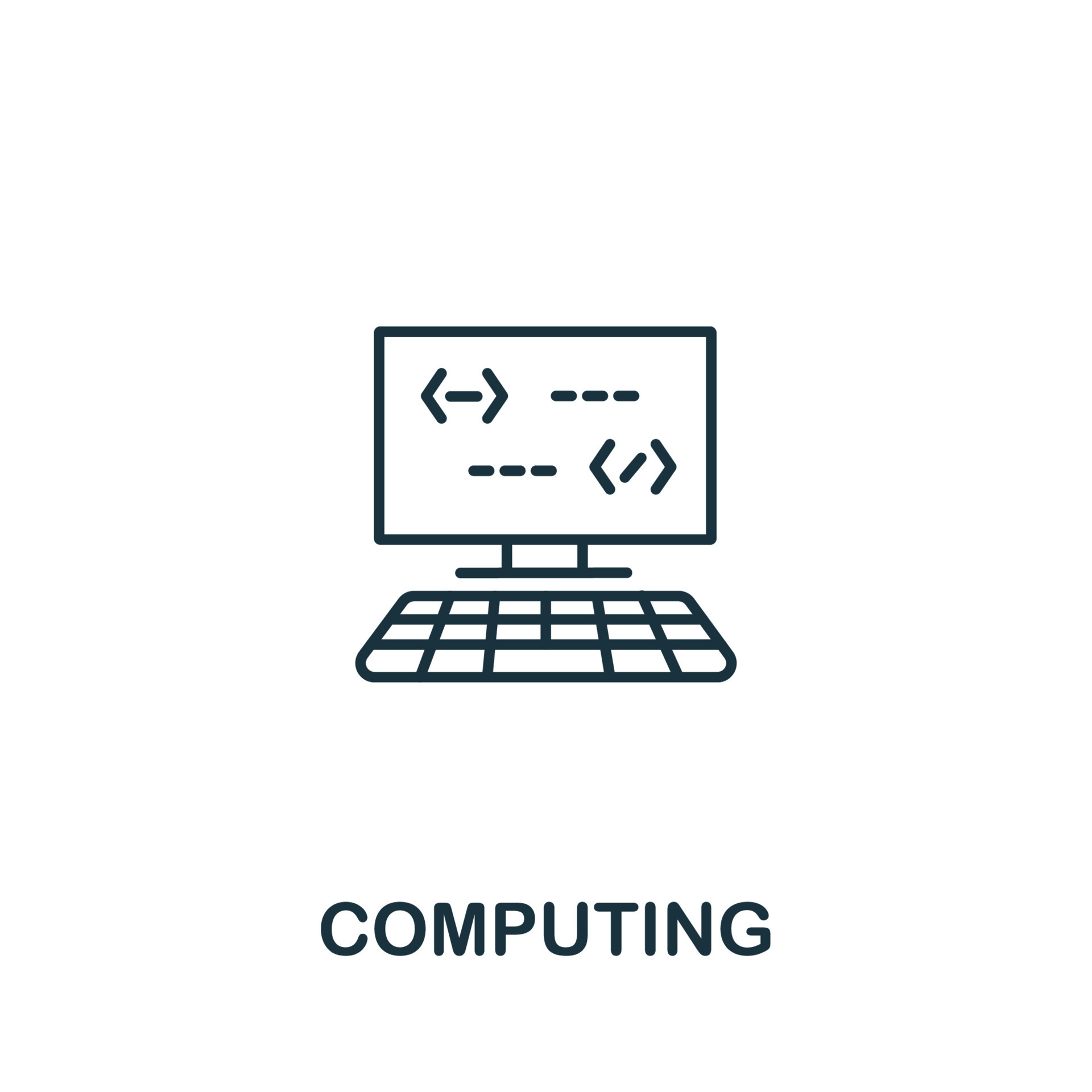 COMPUTING