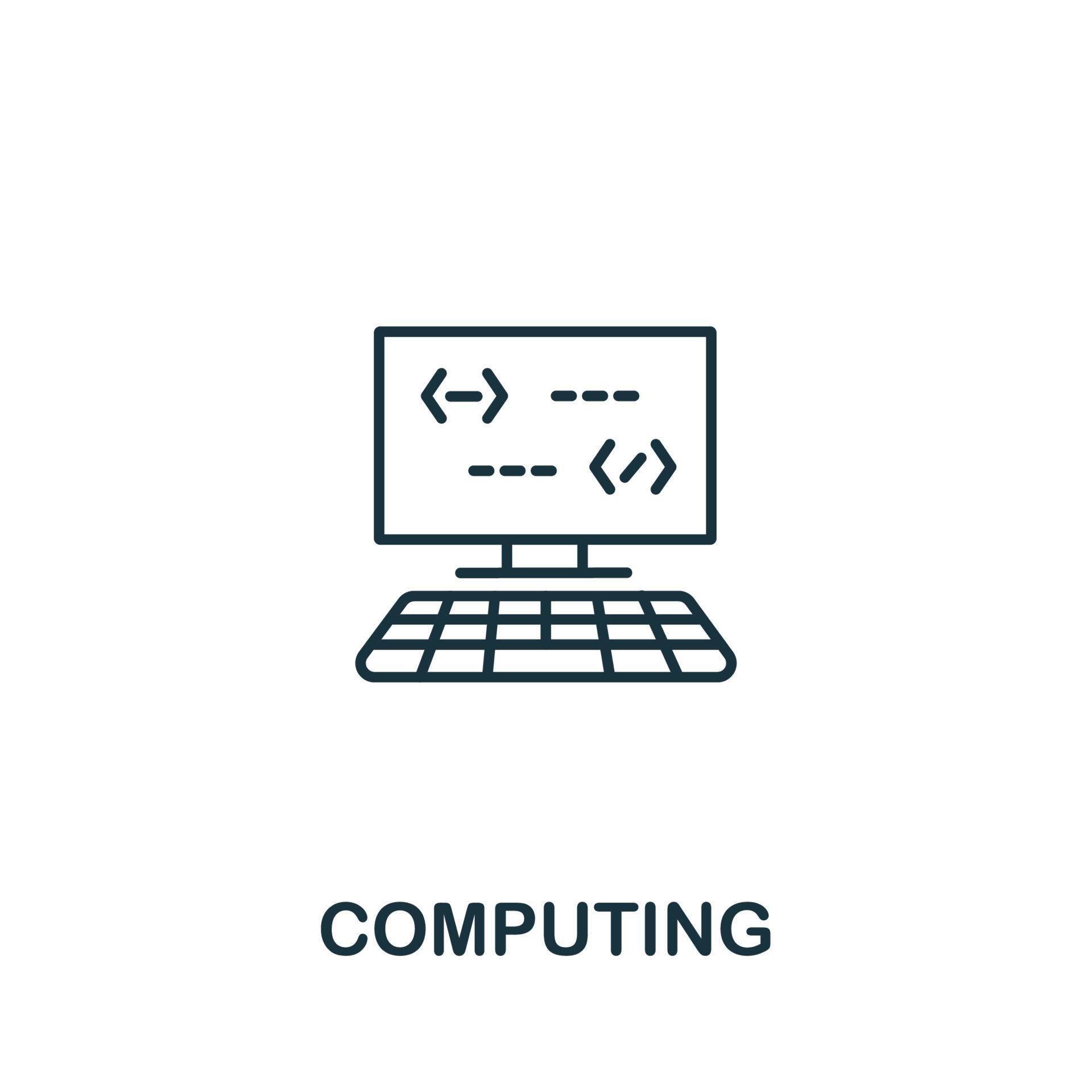 COMPUTING