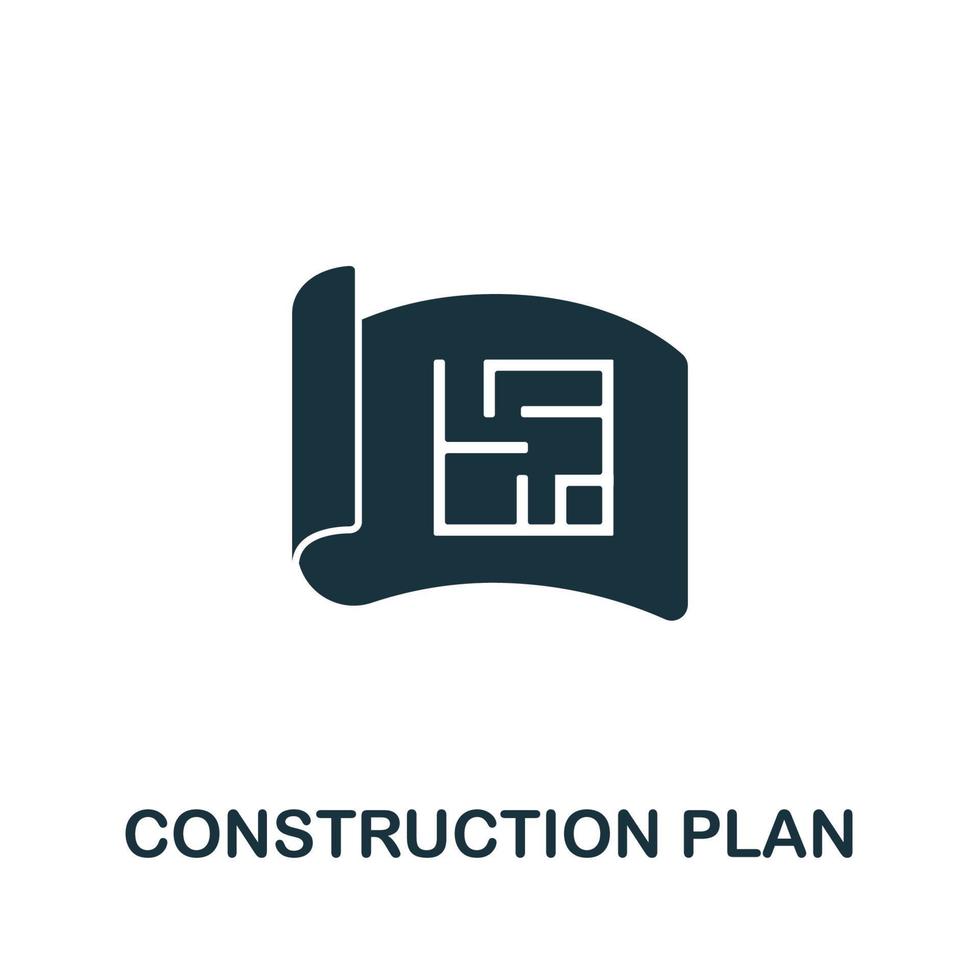 CONSTRUCTION PLAN