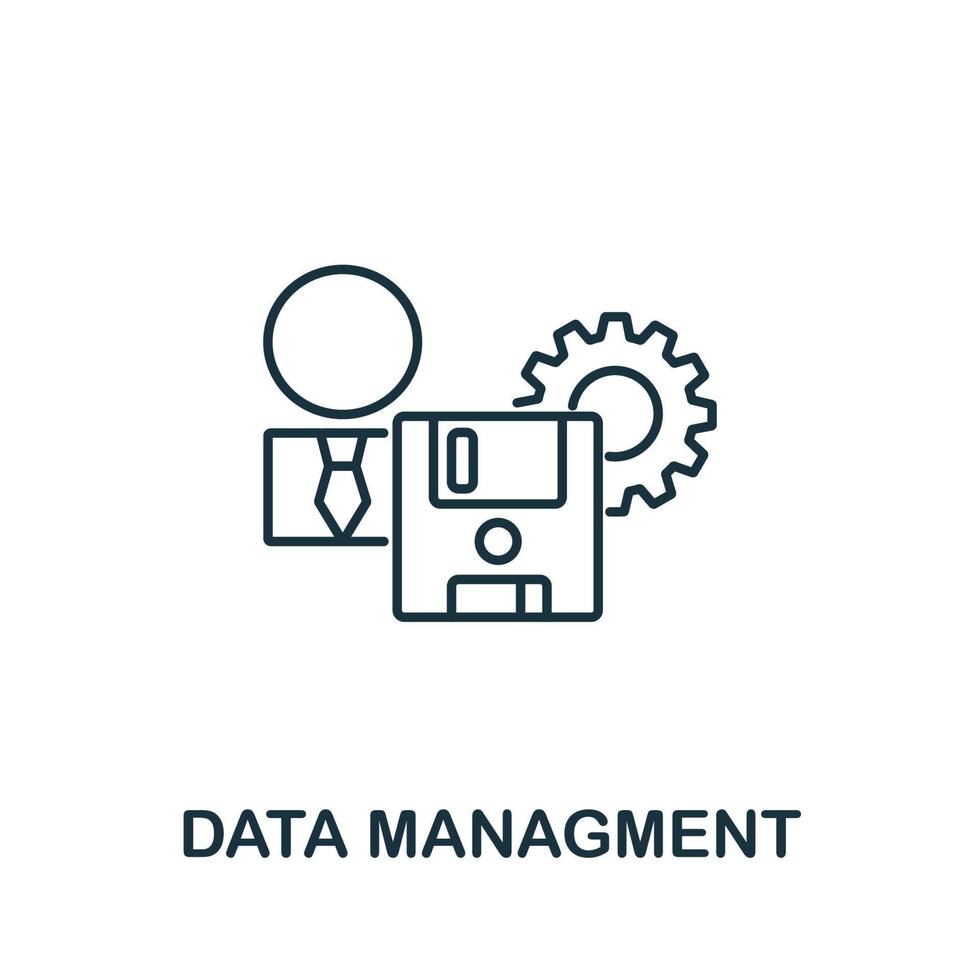 DATA MANAGMENT