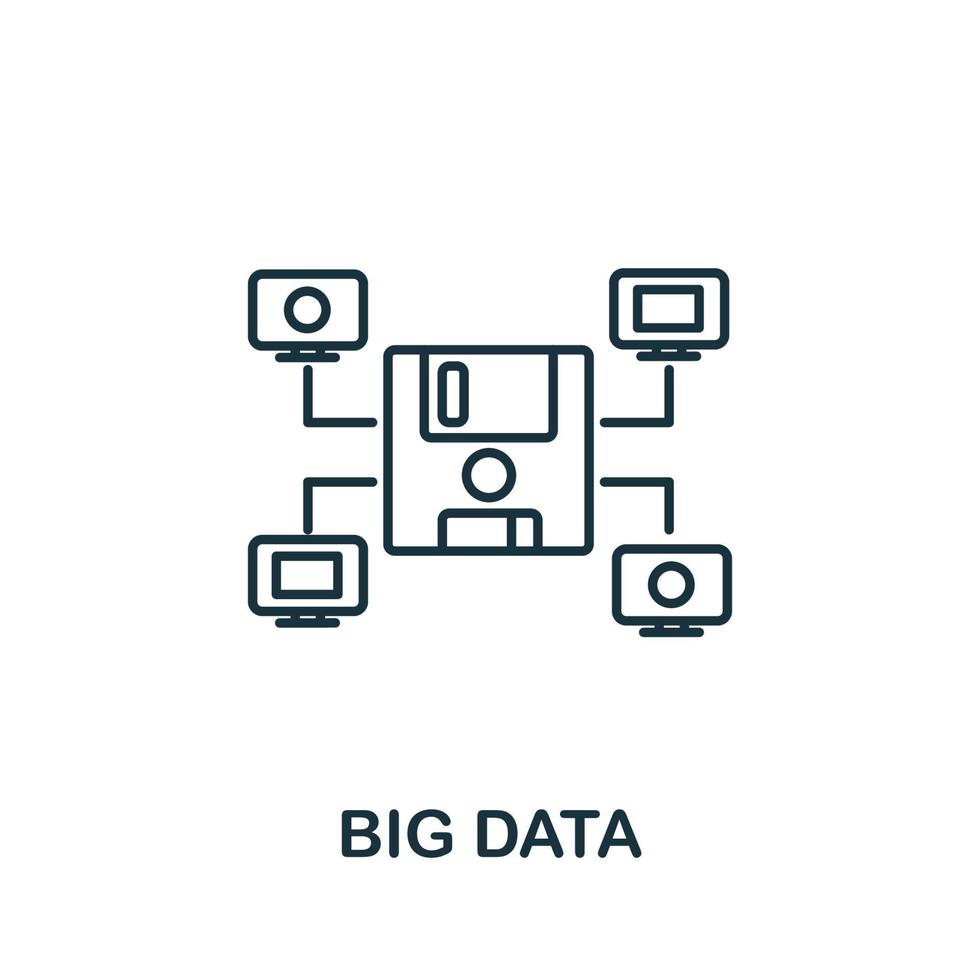 BIG DATA