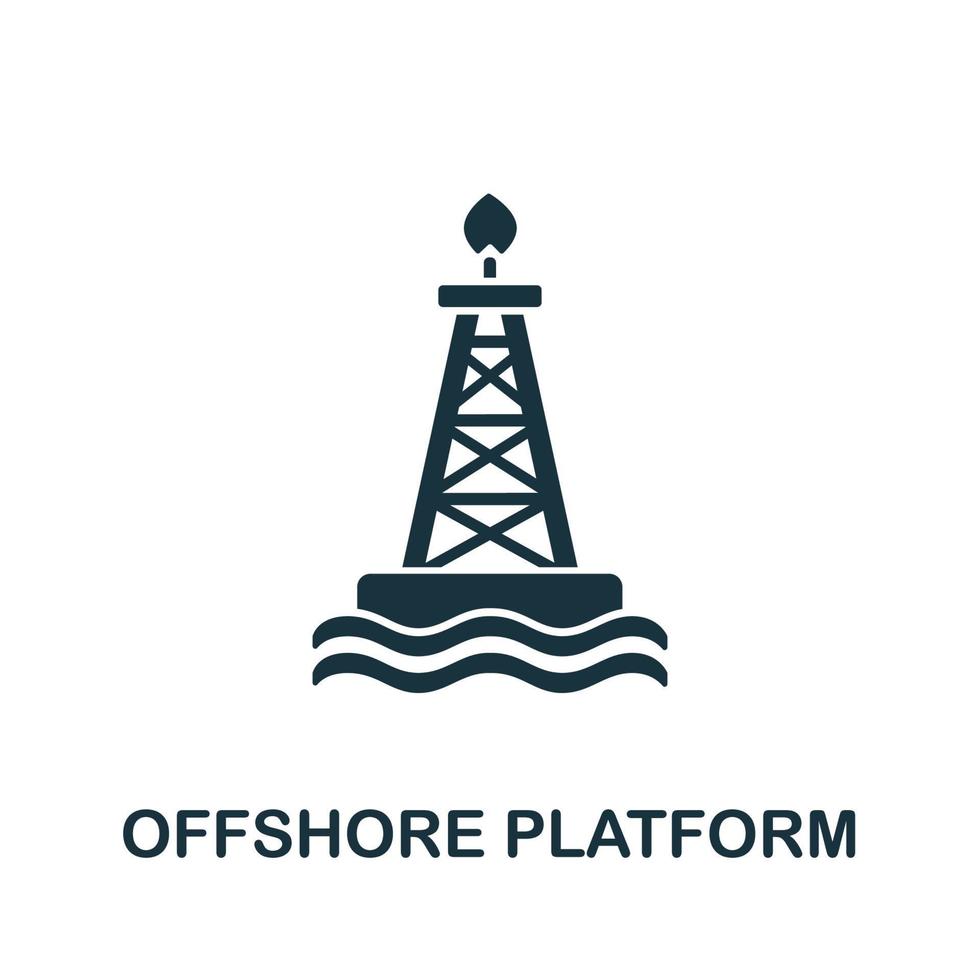 OFFSHORE PLATFORM