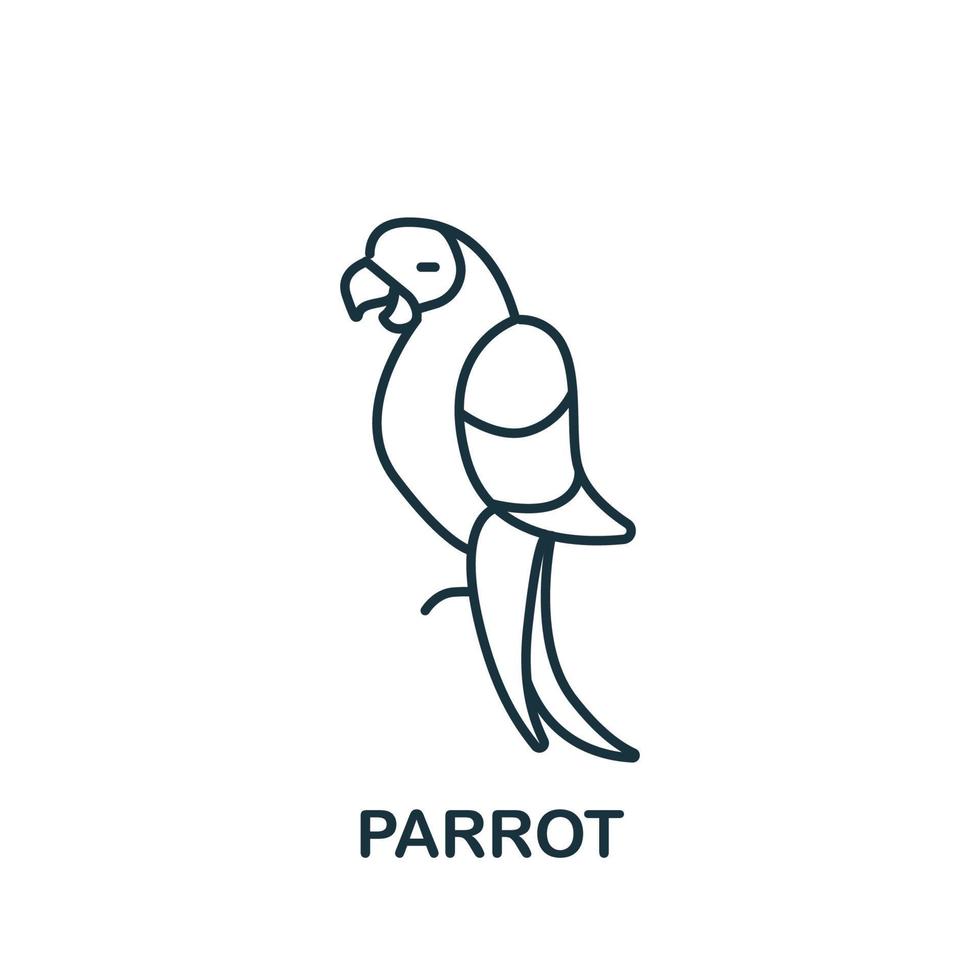 PARROT