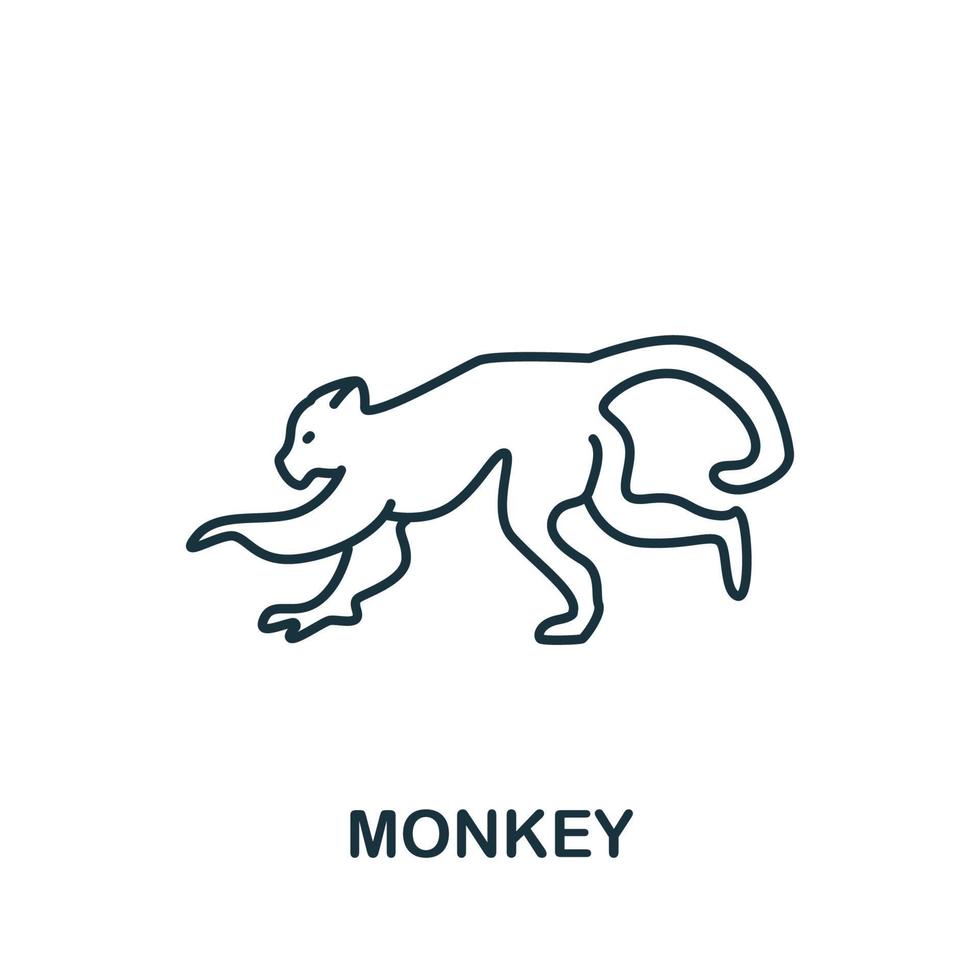 MONKEY