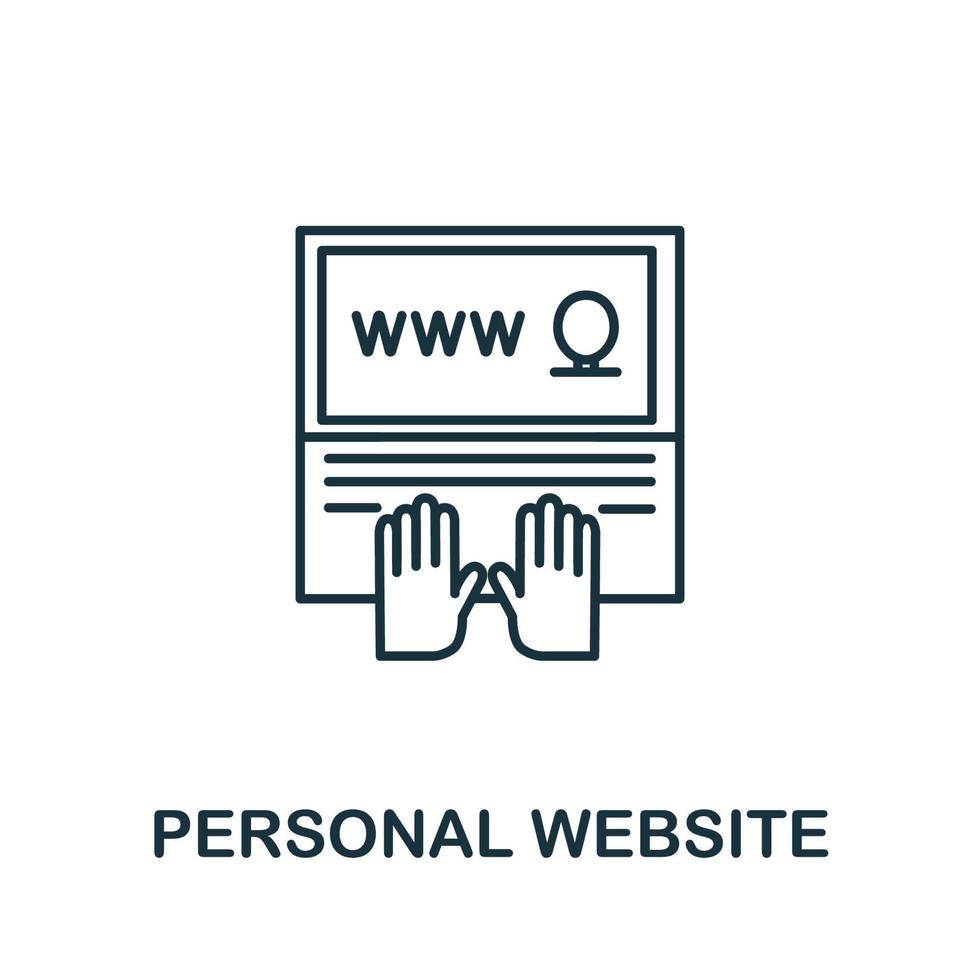 www

PERSONAL WEBSITE