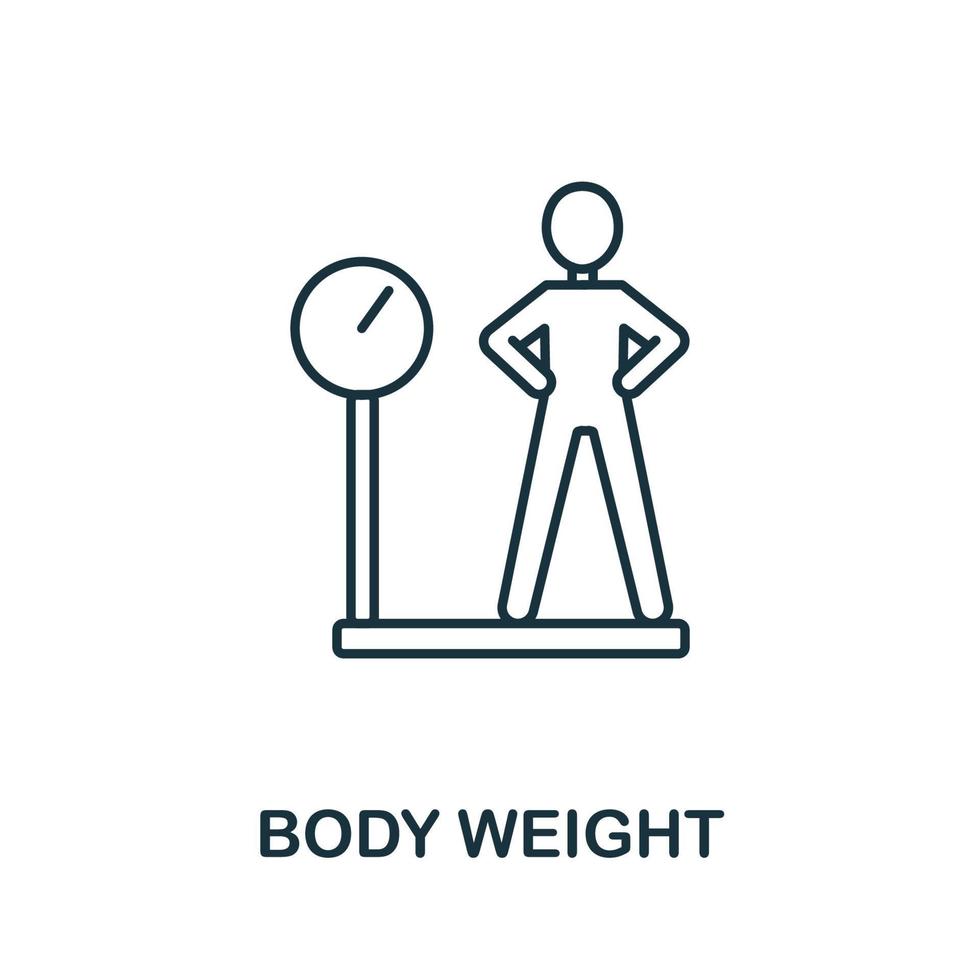 BODY WEIGHT