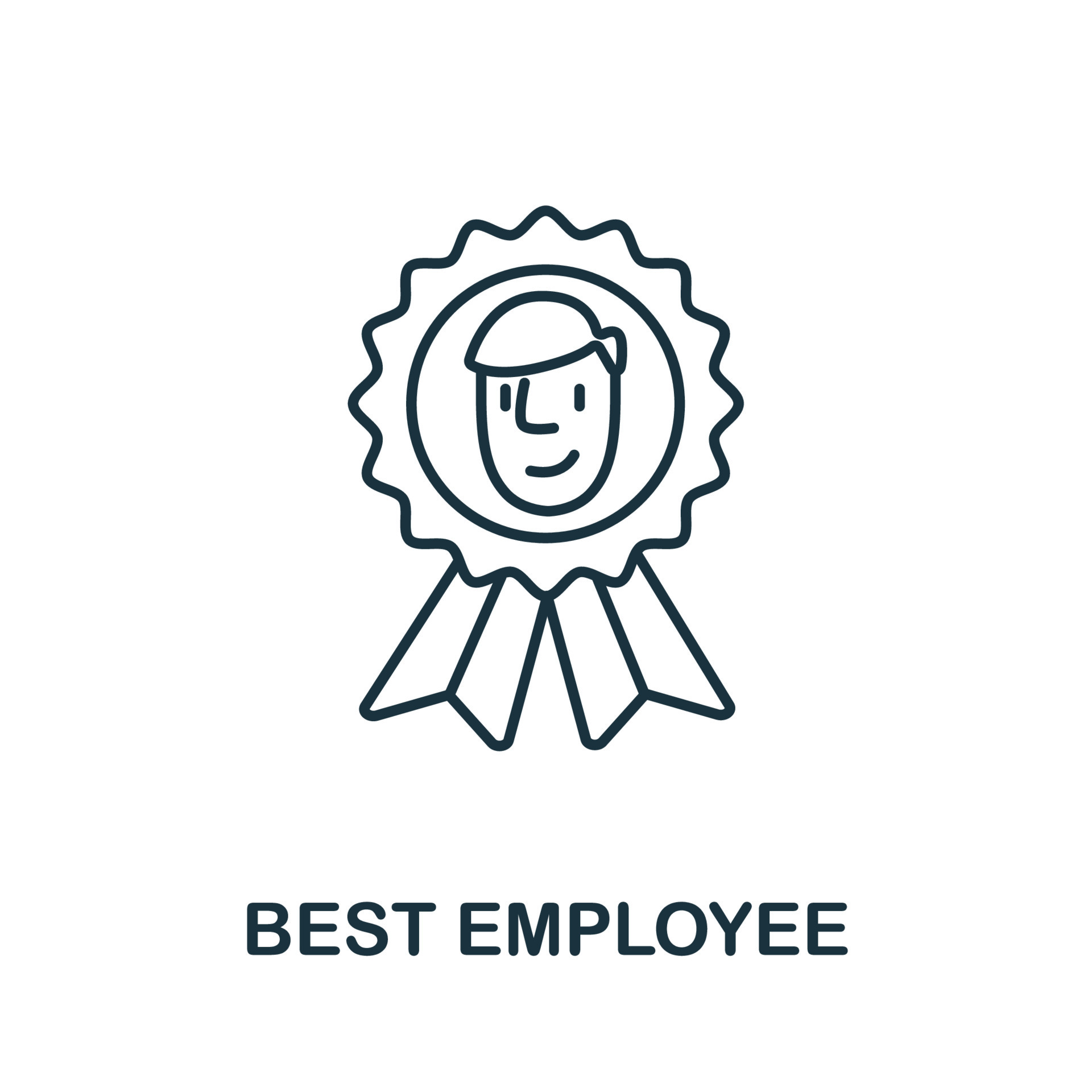 BEST EMPLOYEE