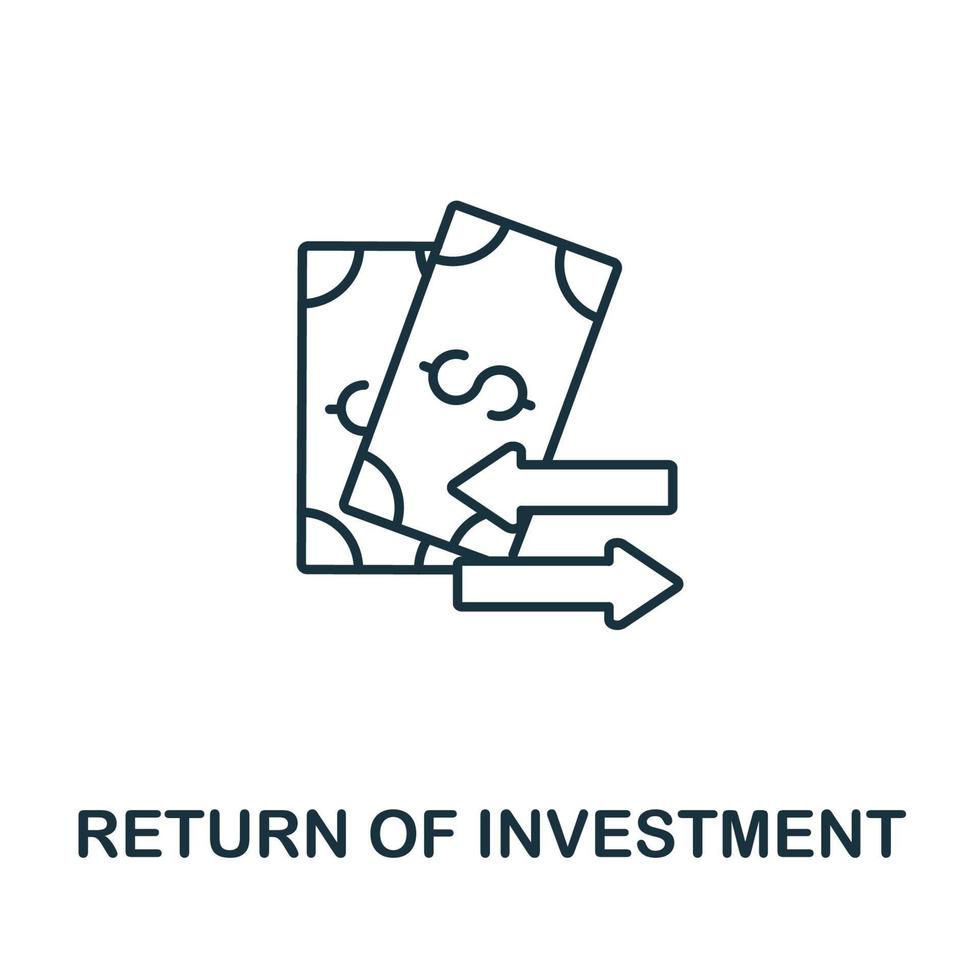 $

RETURN OF INVESTMENT