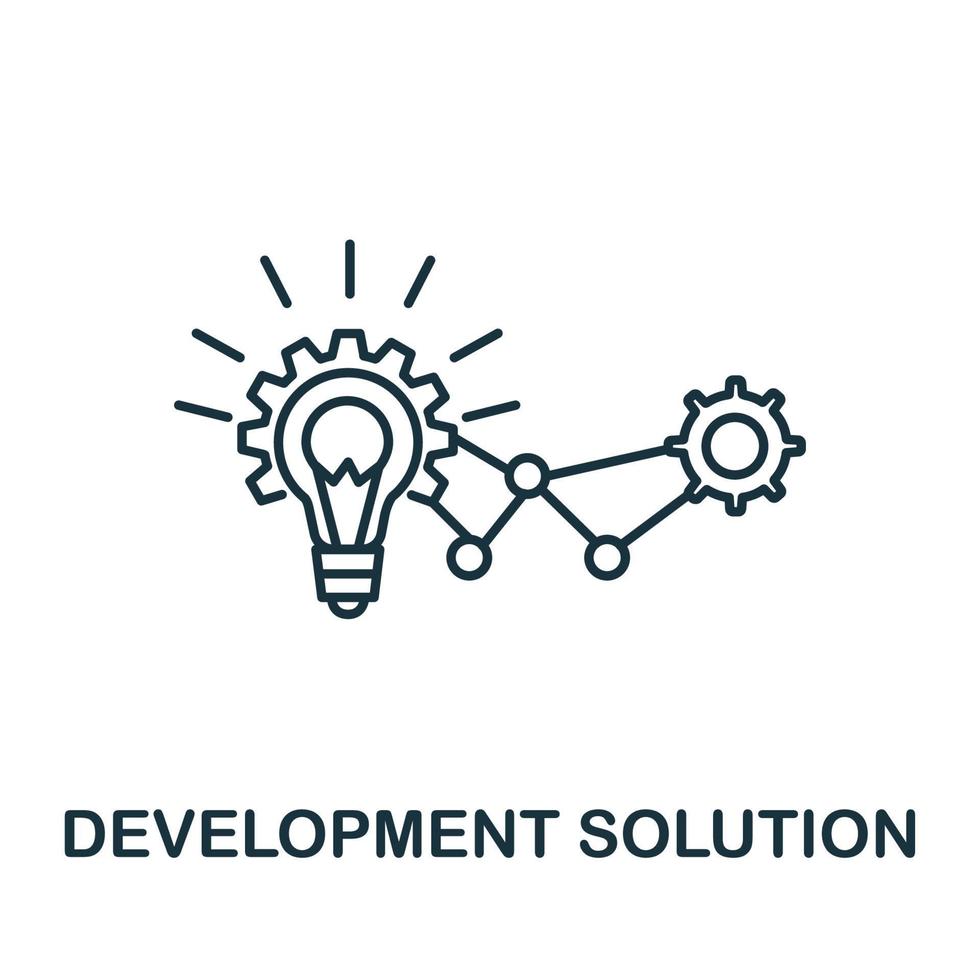 DEVELOPMENT SOLUTION