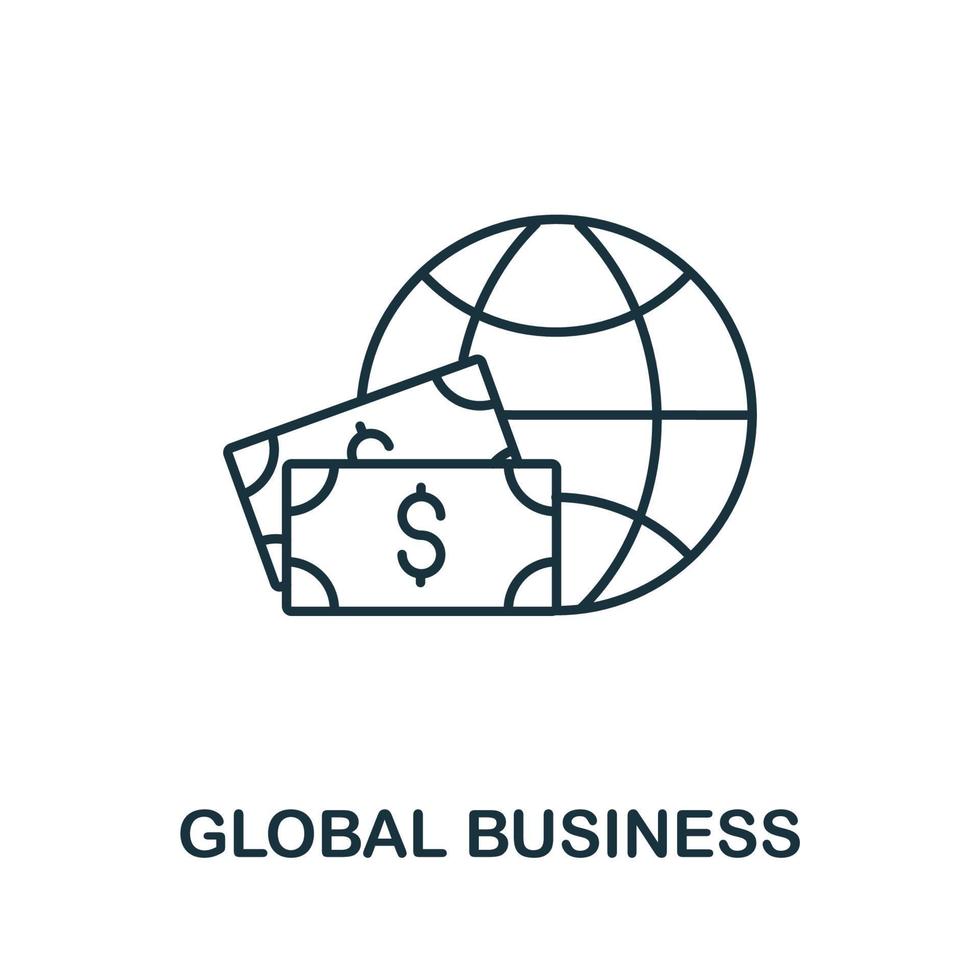 $

GLOBAL BUSINESS