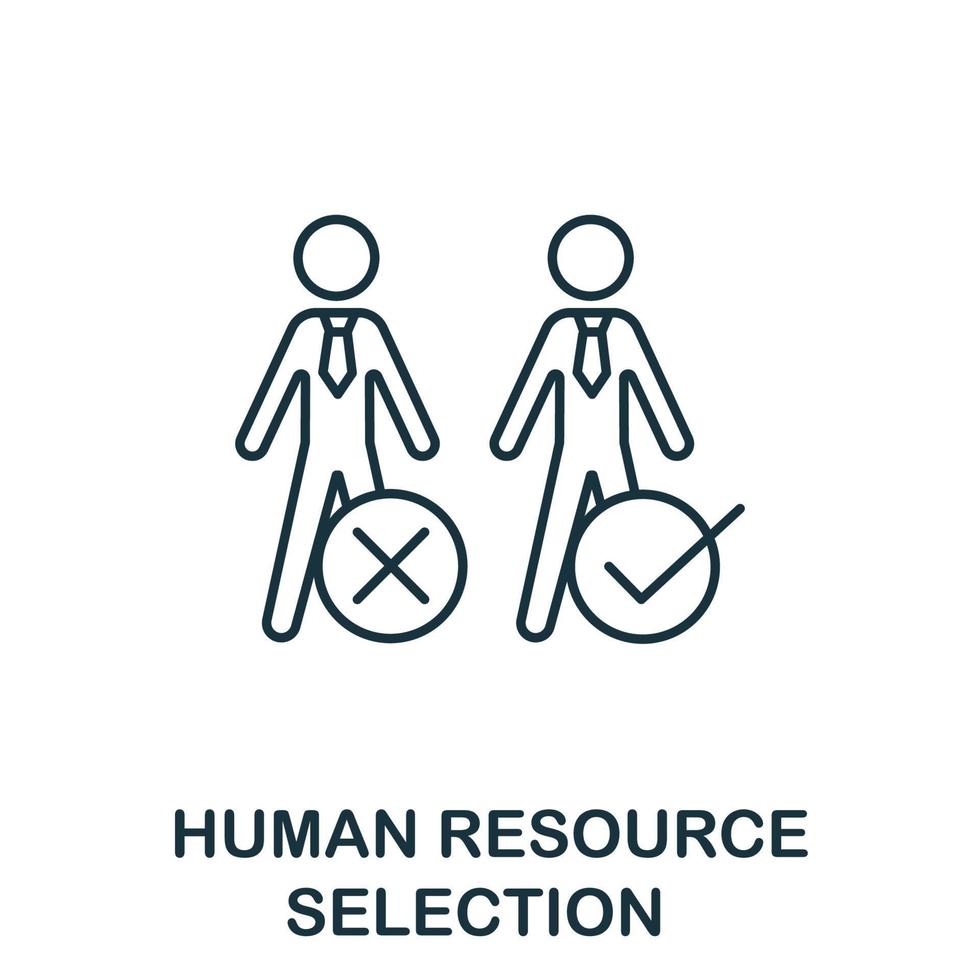 HUMAN RESOURCE SELECTION