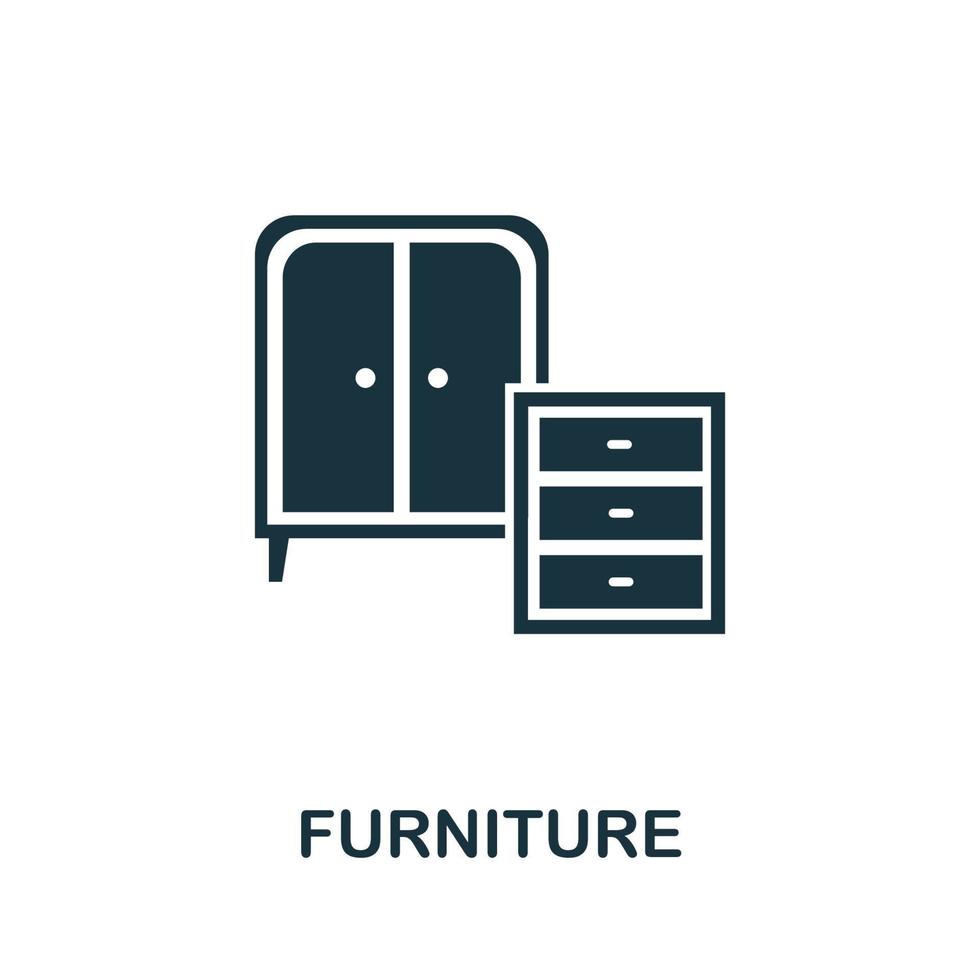 FURNITURE