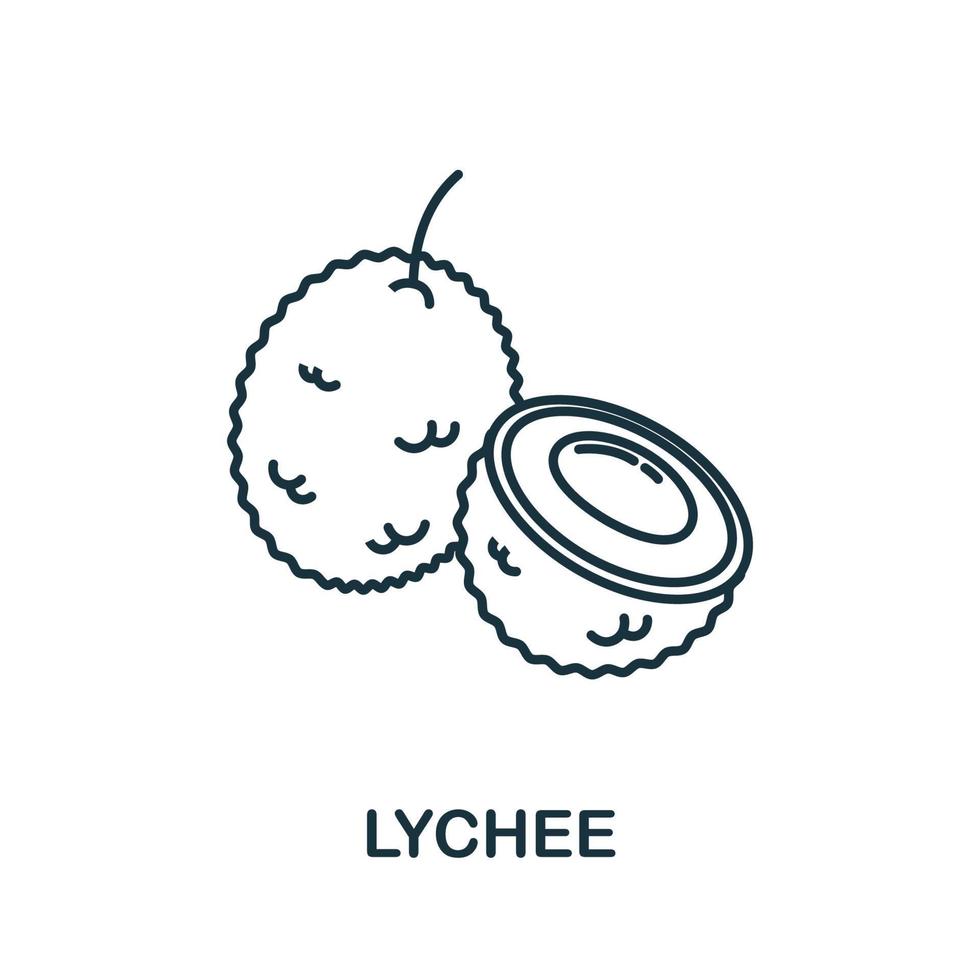 LYCHEE