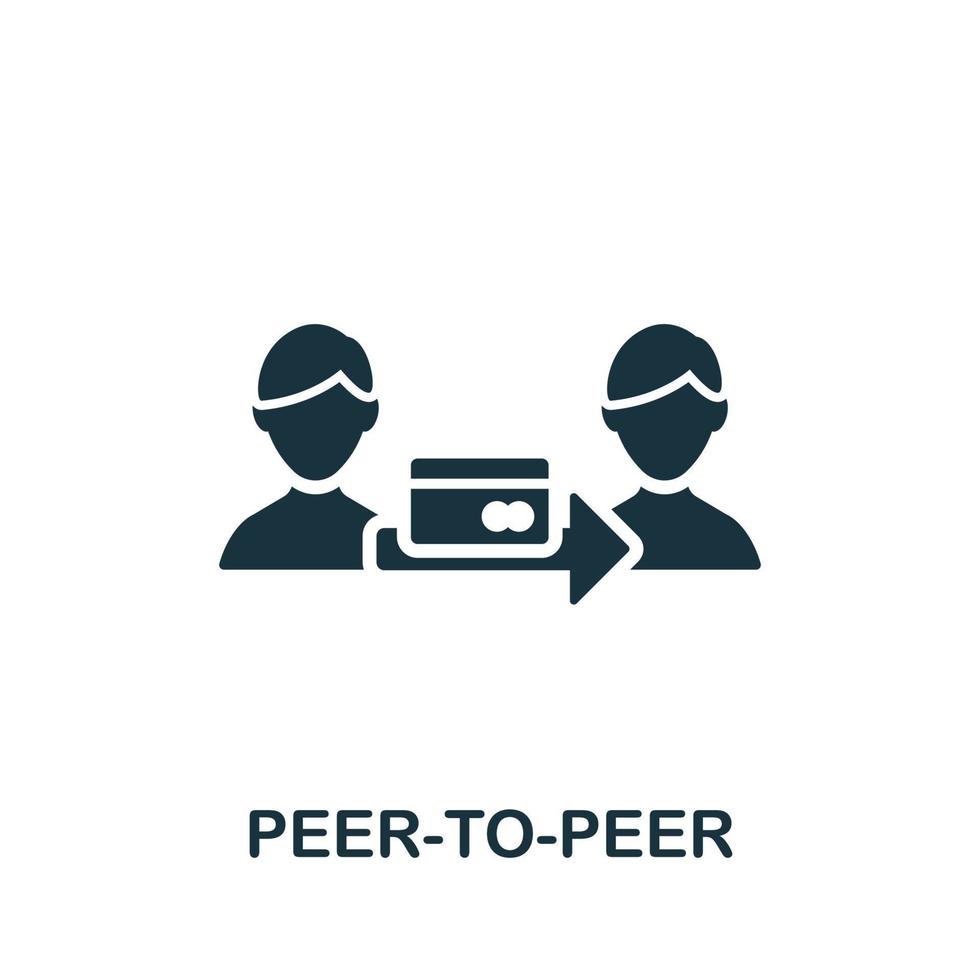 PEER-TO-PEER