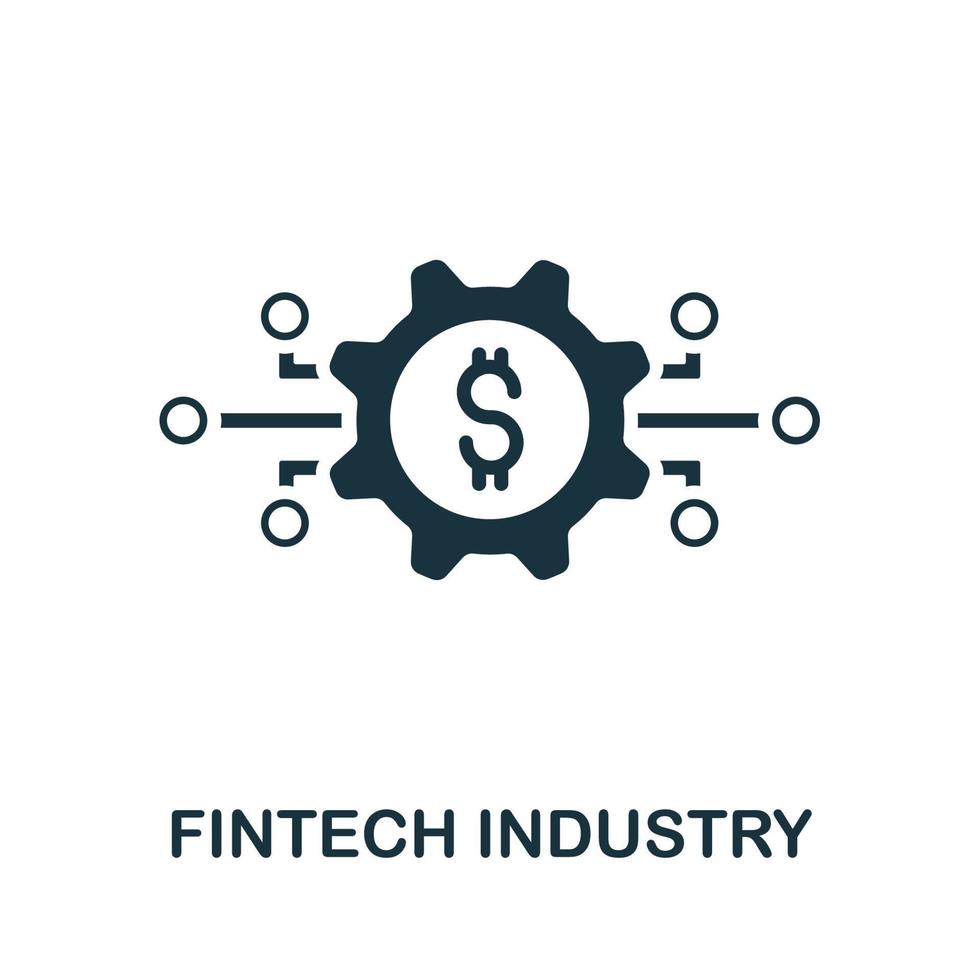 $

FINTECH INDUSTRY