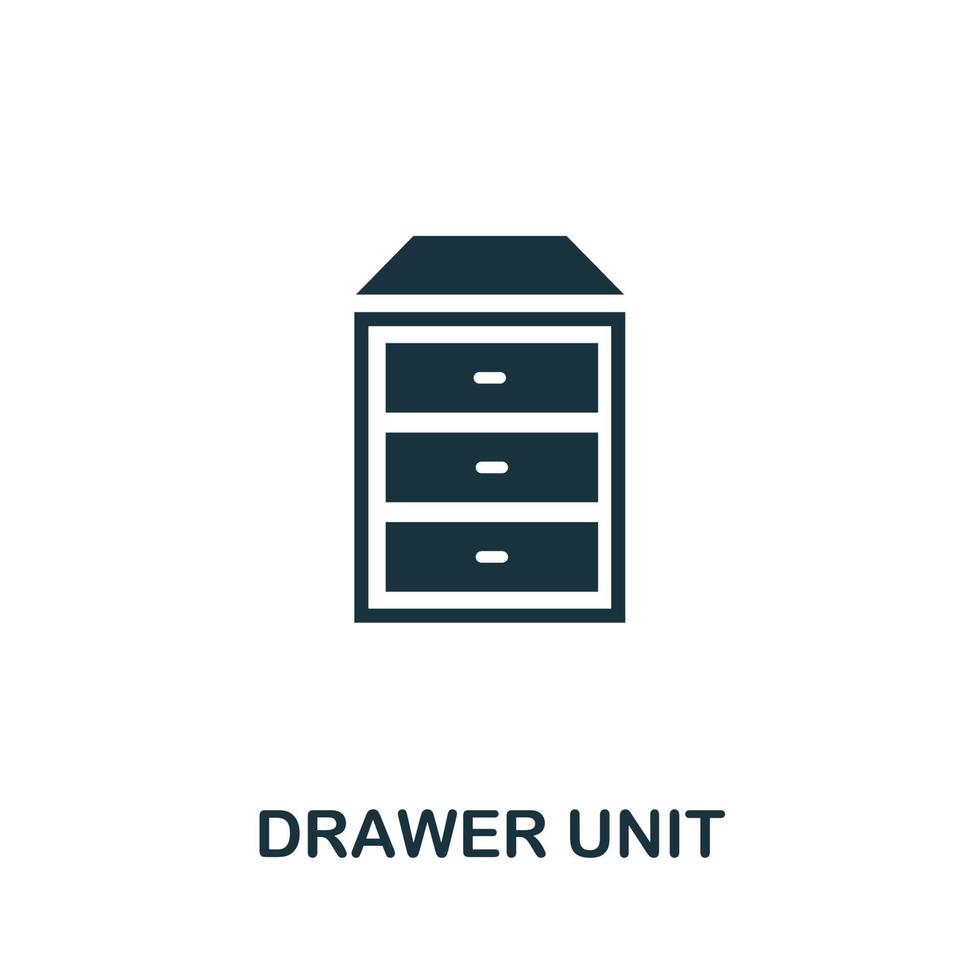 DRAWER UNIT