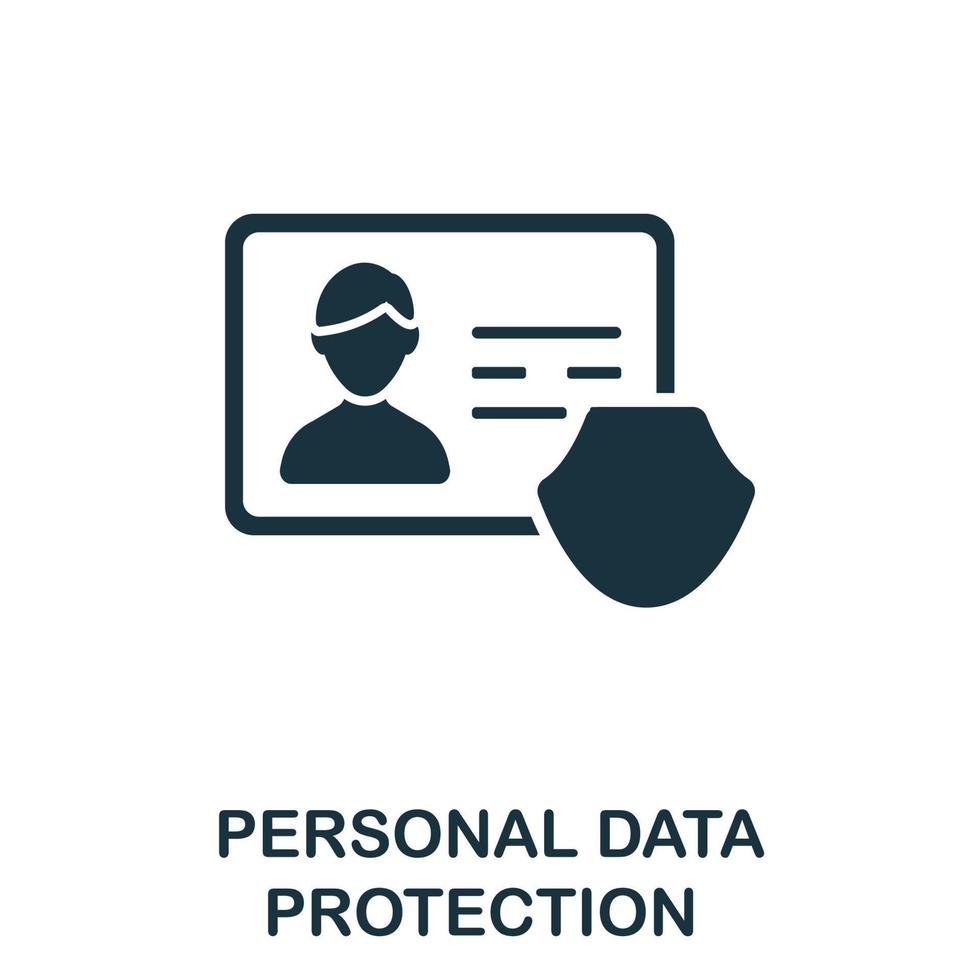 PERSONAL DATA
PROTECTION