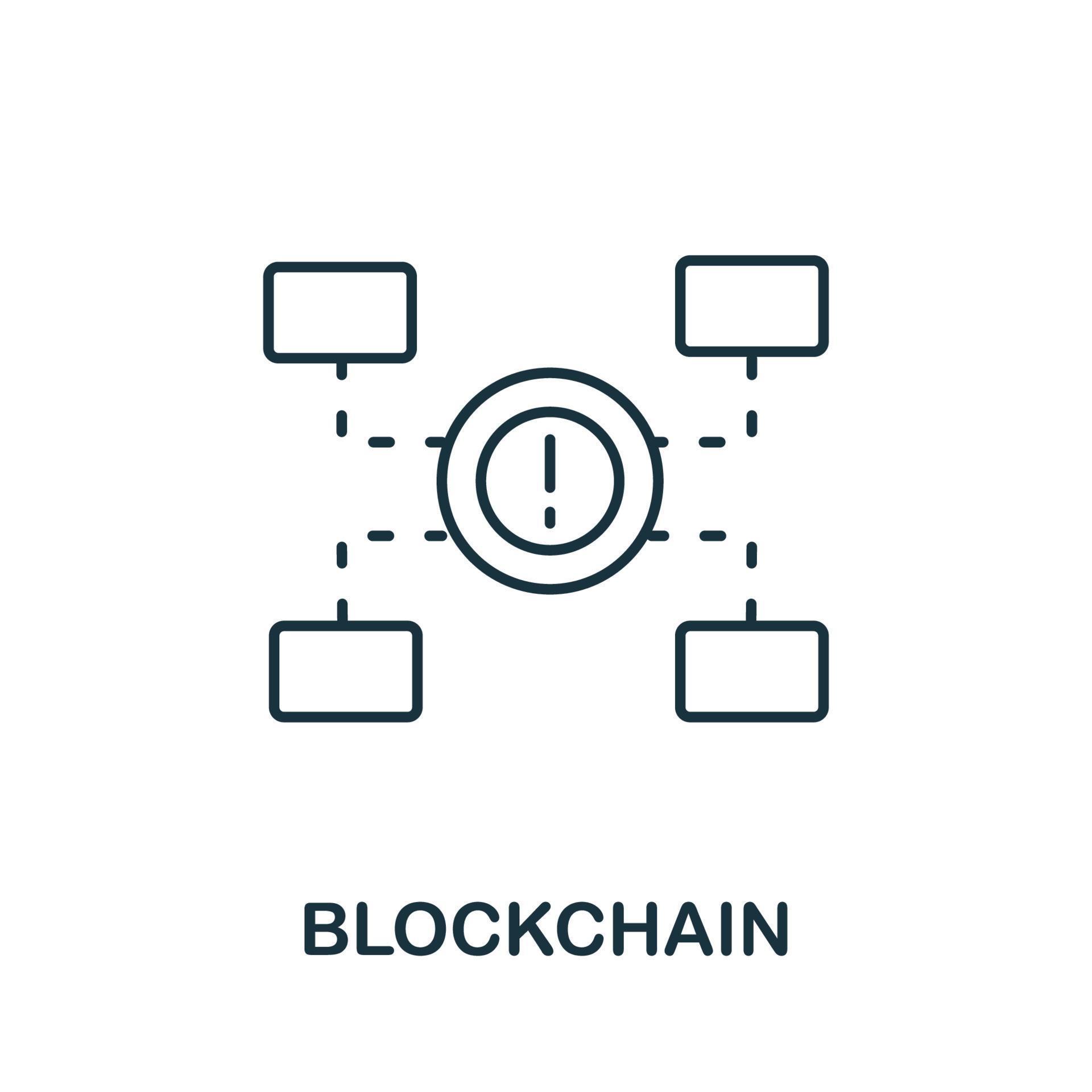 BLOCKCHAIN