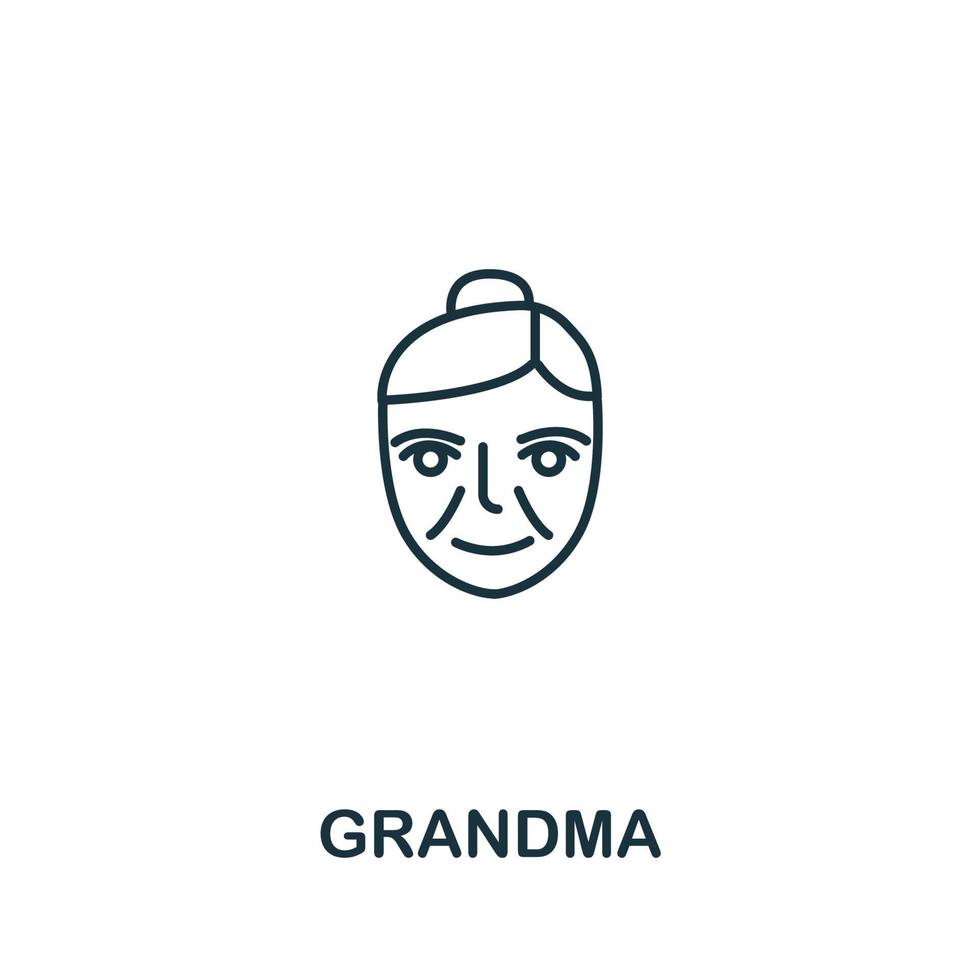 GRANDMA