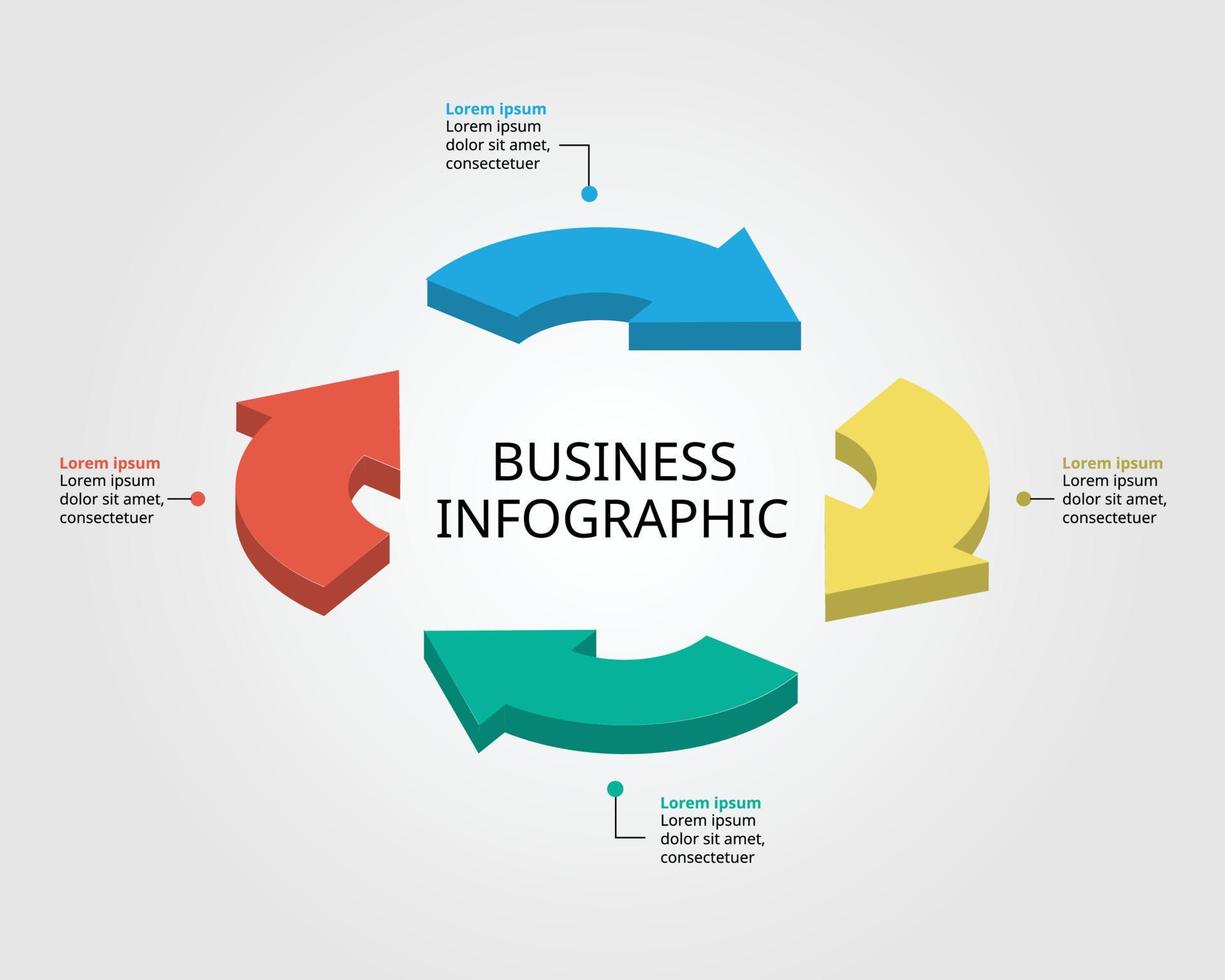 Lorem ipsum
Lorem ipsum dolor sit amet, consectetuer

Lorem ipsum
Lorem ipsum dolor sit amet, consectetuer

BUSINESS INFOGRAPHIC

Lorem ipsum
Lorem ipsum dolor sit amet, consectetuer

Lorem ipsum
Lorem ipsum dolor sit amet, consectetuer