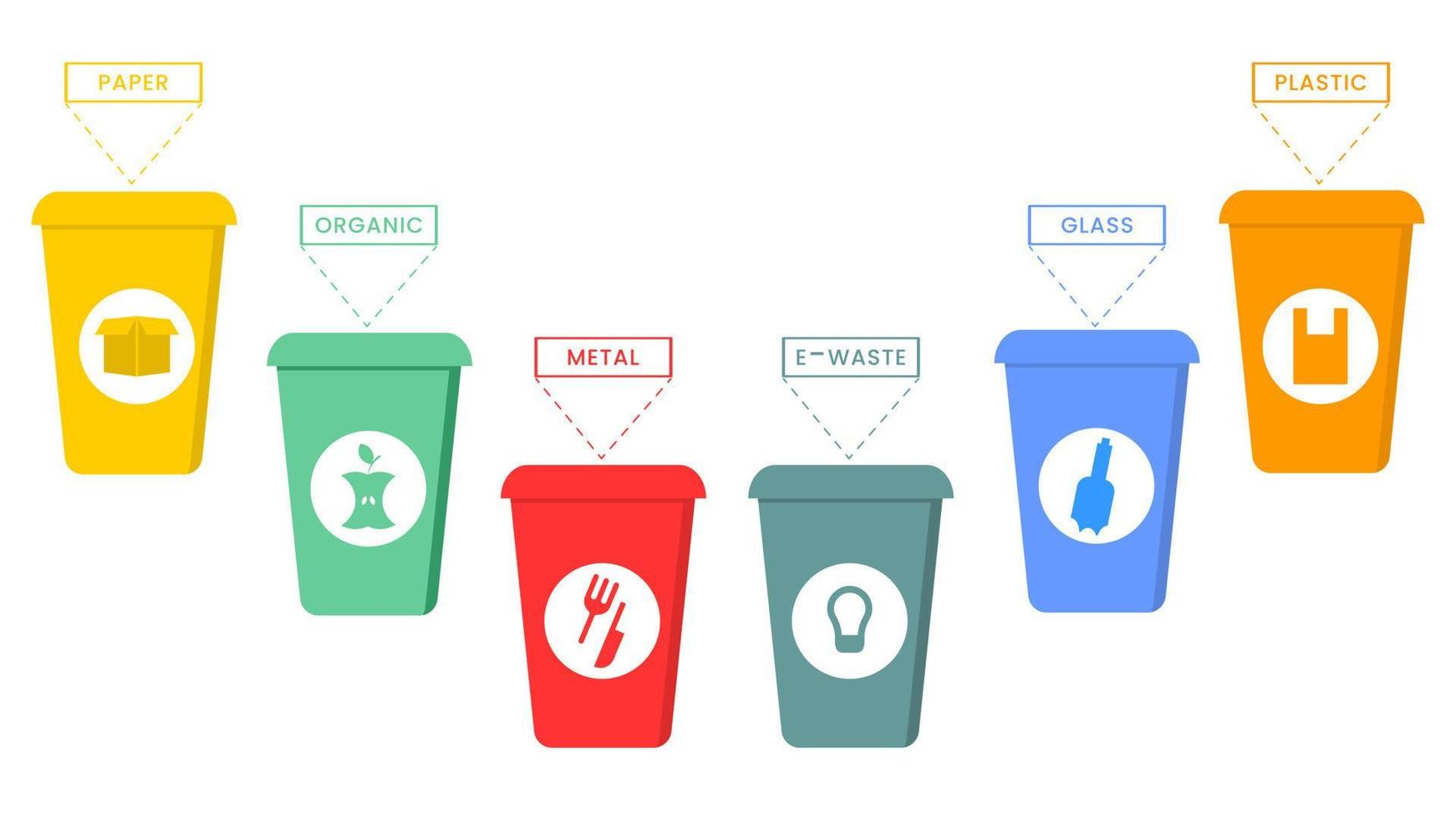 PAPER

ORGANIC

METAL

E-WASTE

GLASS

PLASTIC