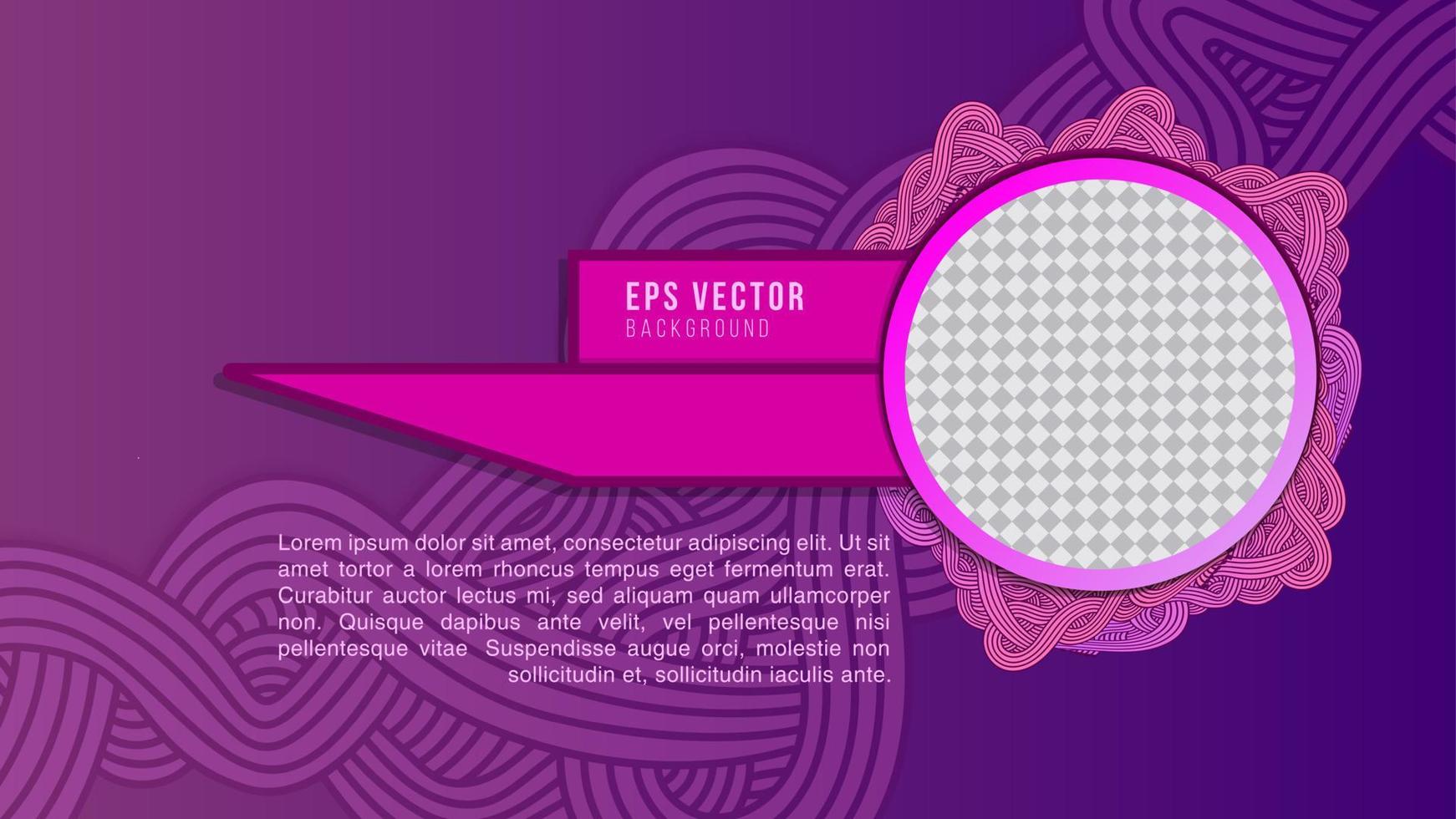 EPS VECTOR
BACKGROUND

Lorem ipsum dolor sit amet, consectetur adipiscing elit. Ut sit amet tortor a lorem rhoncus tempus eget fermentum erat. Curabitur auctor lectus mi, sed aliquam quam ullamcorper non. Quisque dapibus ante velit, vel pellentesque nisi pellentesque vitae  Suspendisse augue orci, molestie non sollicitudin et, sollicitudin iaculis ante.