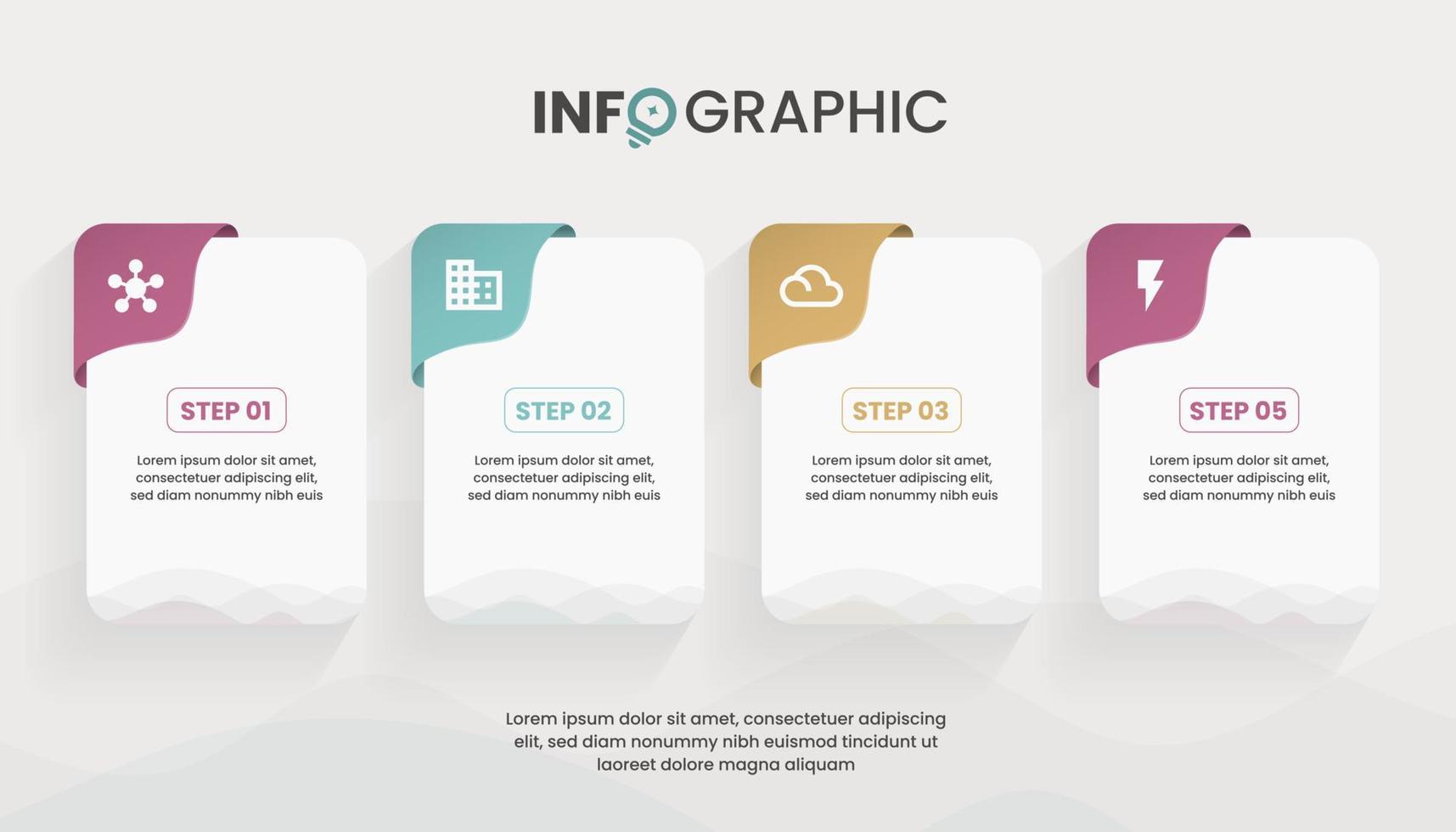 INFOGRAPHIC

STEP 01

Lorem ipsum dolor sit amet, consectetuer adipiscing elit, sed diam nonummy nibh euis

STEP 02

Lorem ipsum dolor sit amet, consectetuer adipiscing elit, sed diam nonummy nibh euis

STEP 03

Lorem ipsum dolor sit amet, consectetuer adipiscing elit, sed diam nonummy nibh euis

STEP 05

Lorem ipsum dolor sit amet, consectetuer adipiscing elit, sed diam nonummy nibh euis

Lorem ipsum dolor sit amet, consectetuer adipiscing elit, sed diam nonummy nibh euismod tincidunt ut laoreet dolore magna aliquam