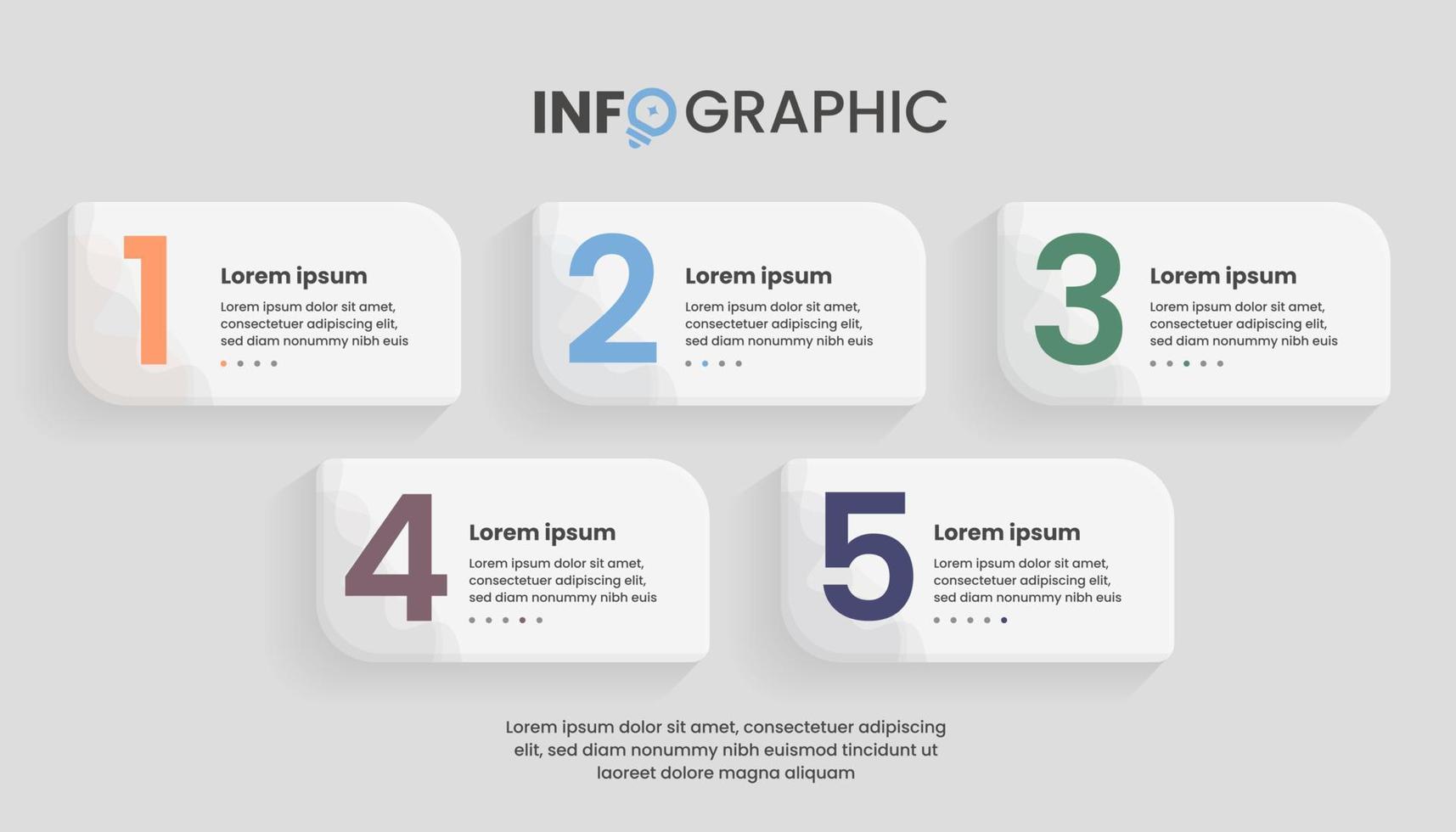 INFOGRAPHIC

1
Lorem ipsum
Lorem ipsum dolor sit amet, consectetuer adipiscing elit, sed diam nonummy nibh euis

2
Lorem ipsum
Lorem ipsum dolor sit amet, consectetuer adipiscing elit, sed diam nonummy nibh euis

3
Lorem ipsum
Lorem ipsum dolor sit amet, consectetuer adipiscing elit, sed diam nonummy nibh euis

4
Lorem ipsum
Lorem ipsum dolor sit amet, consectetuer adipiscing elit, sed diam nonummy nibh euis

5
Lorem ipsum
Lorem ipsum dolor sit amet, consectetuer adipiscing elit, sed diam nonummy nibh euis

Lorem ipsum dolor sit amet, consectetuer adipiscing elit, sed diam nonummy nibh euismod tincidunt ut laoreet dolore magna aliquam