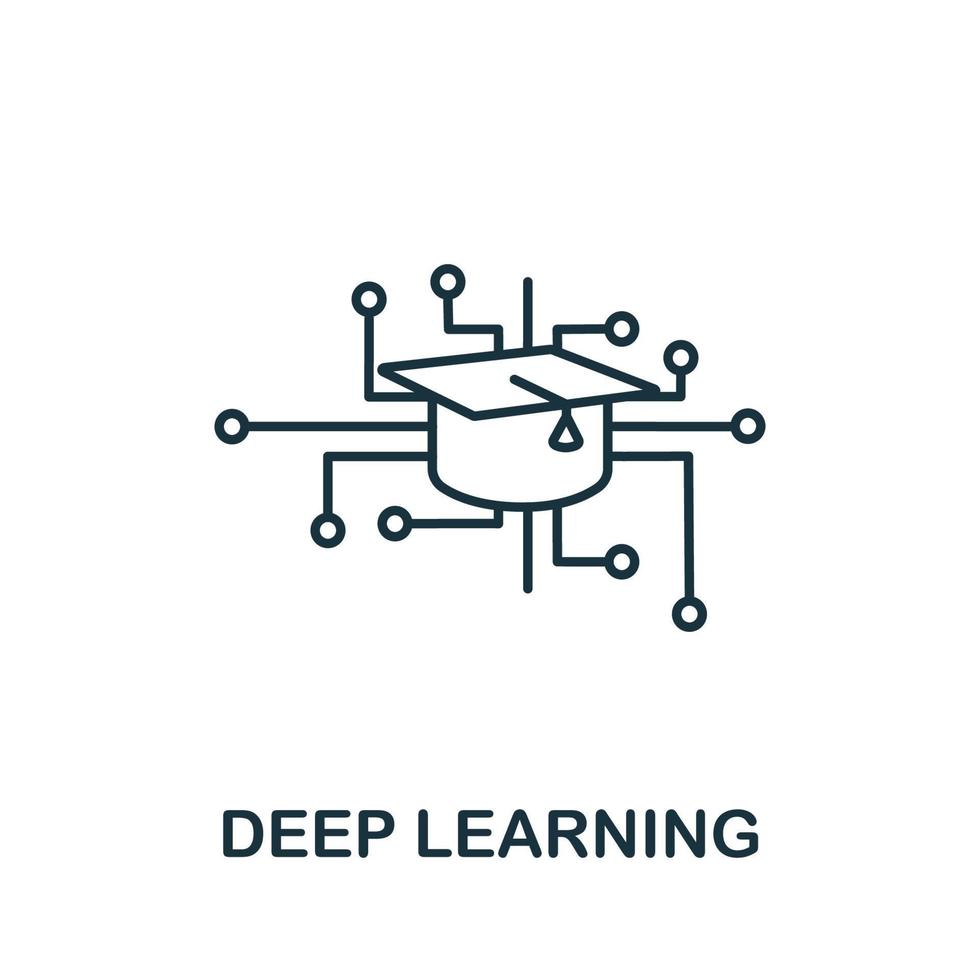 DEEP LEARNING