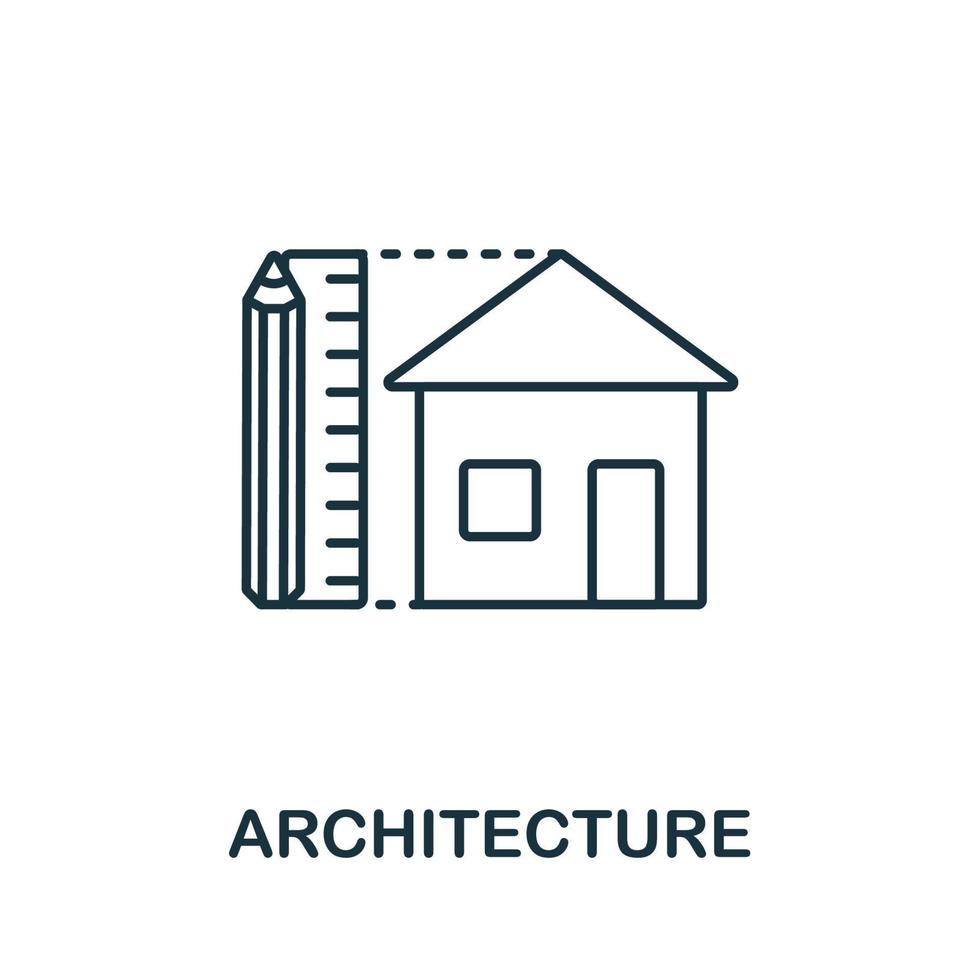 ARCHITECTURE