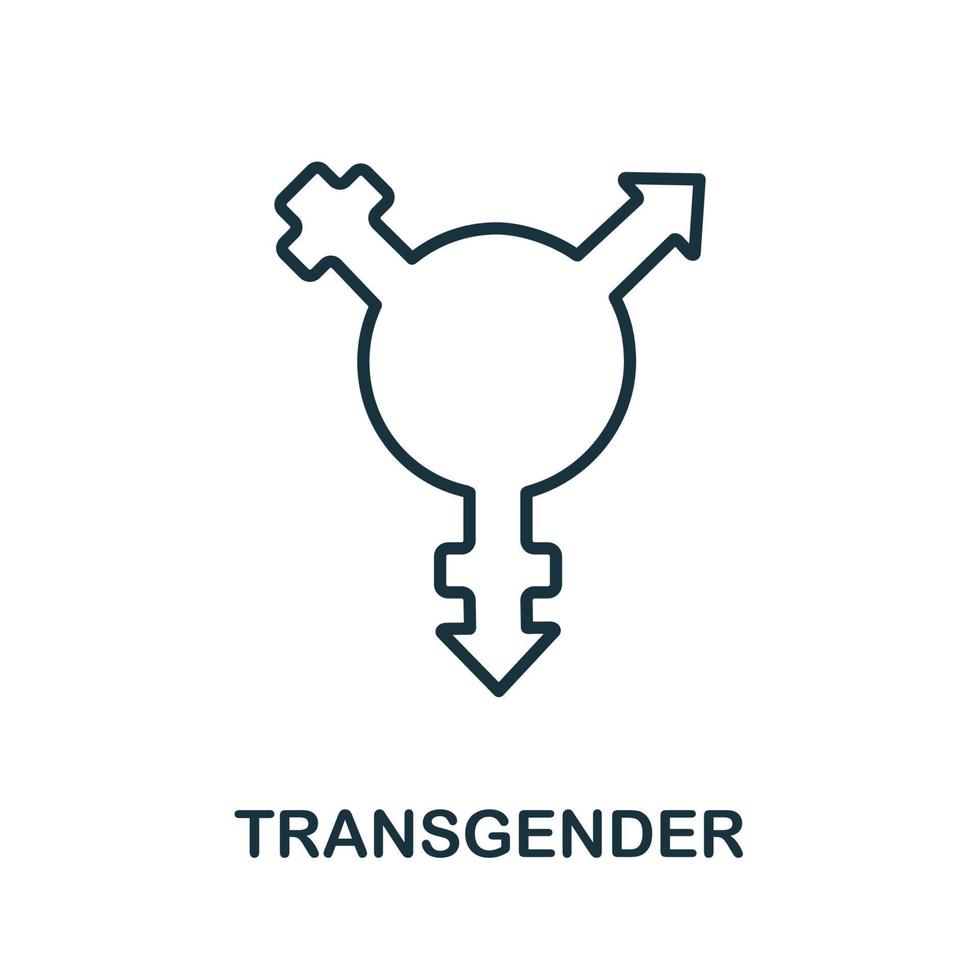 TRANSGENDER