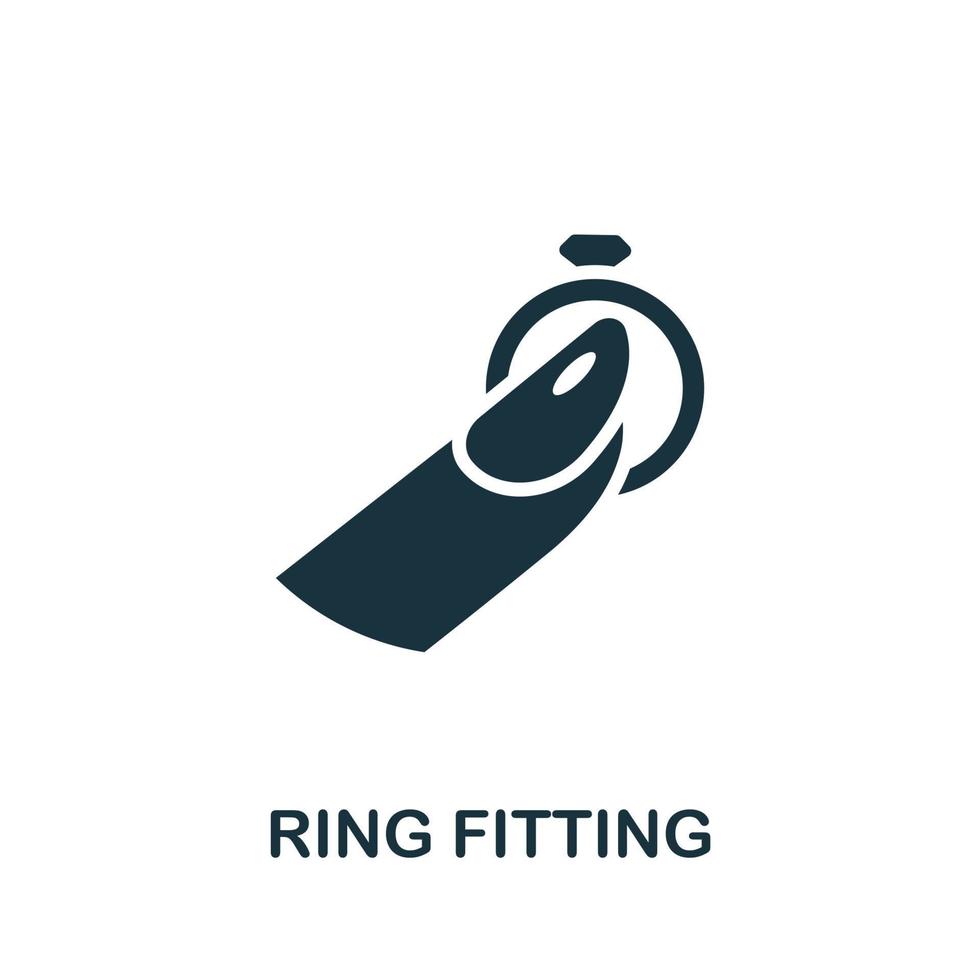 RING FITTING