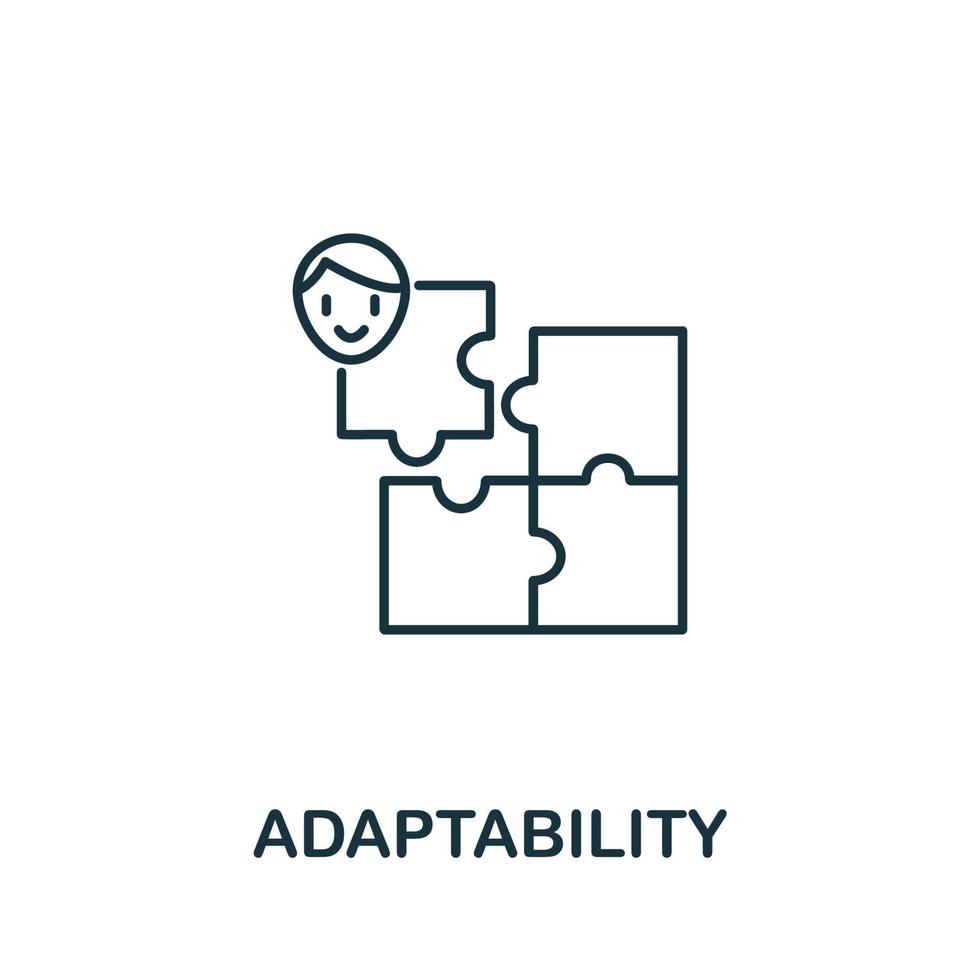 ADAPTABILITY