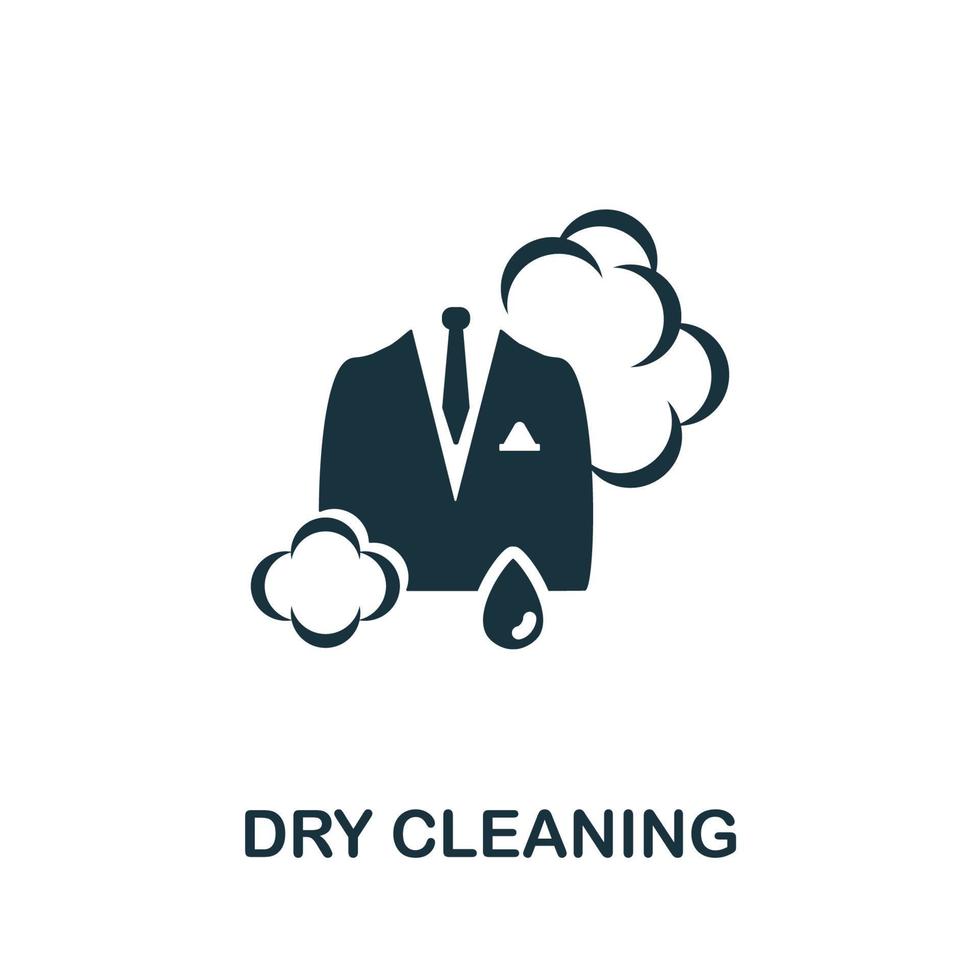 DRY CLEANING