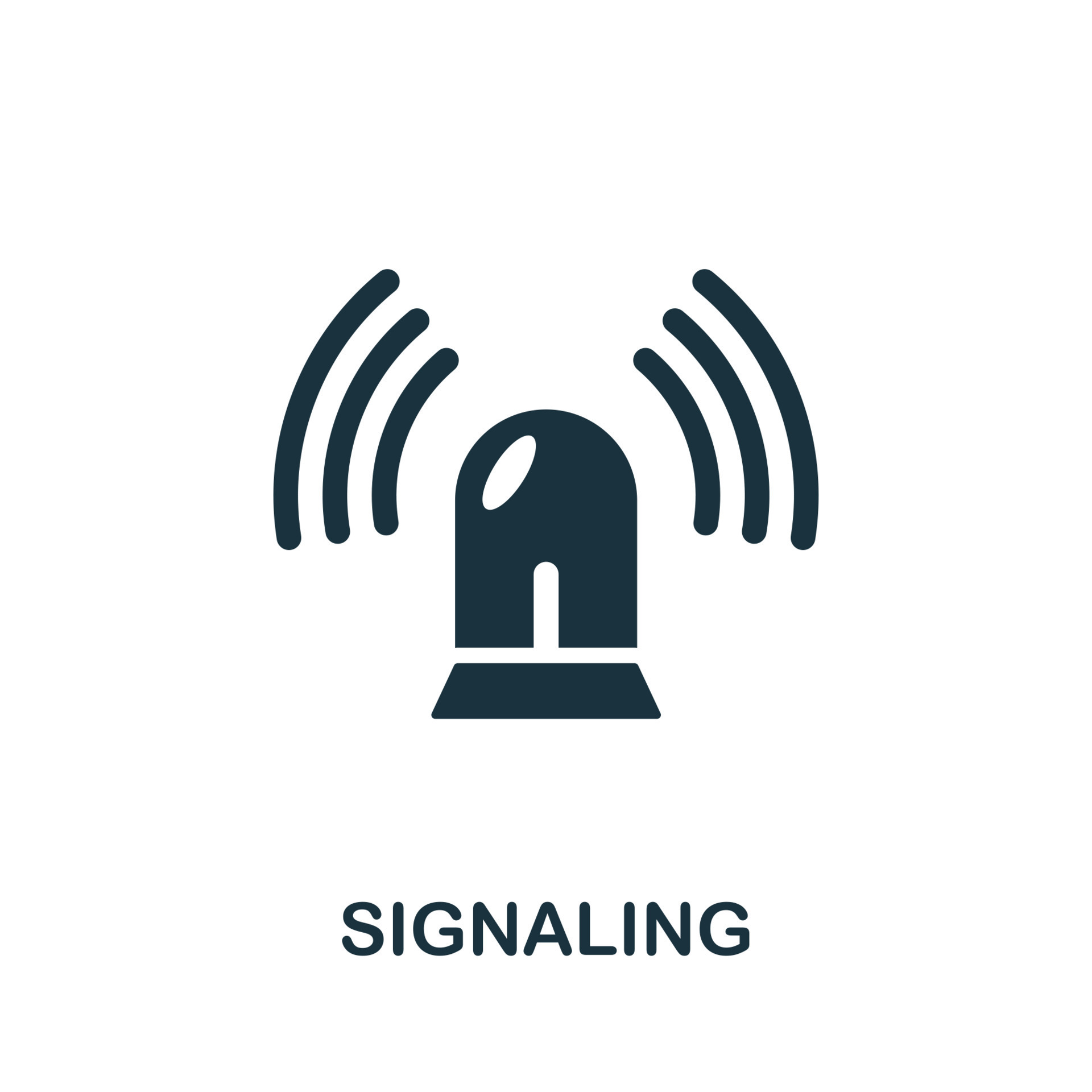 SIGNALING