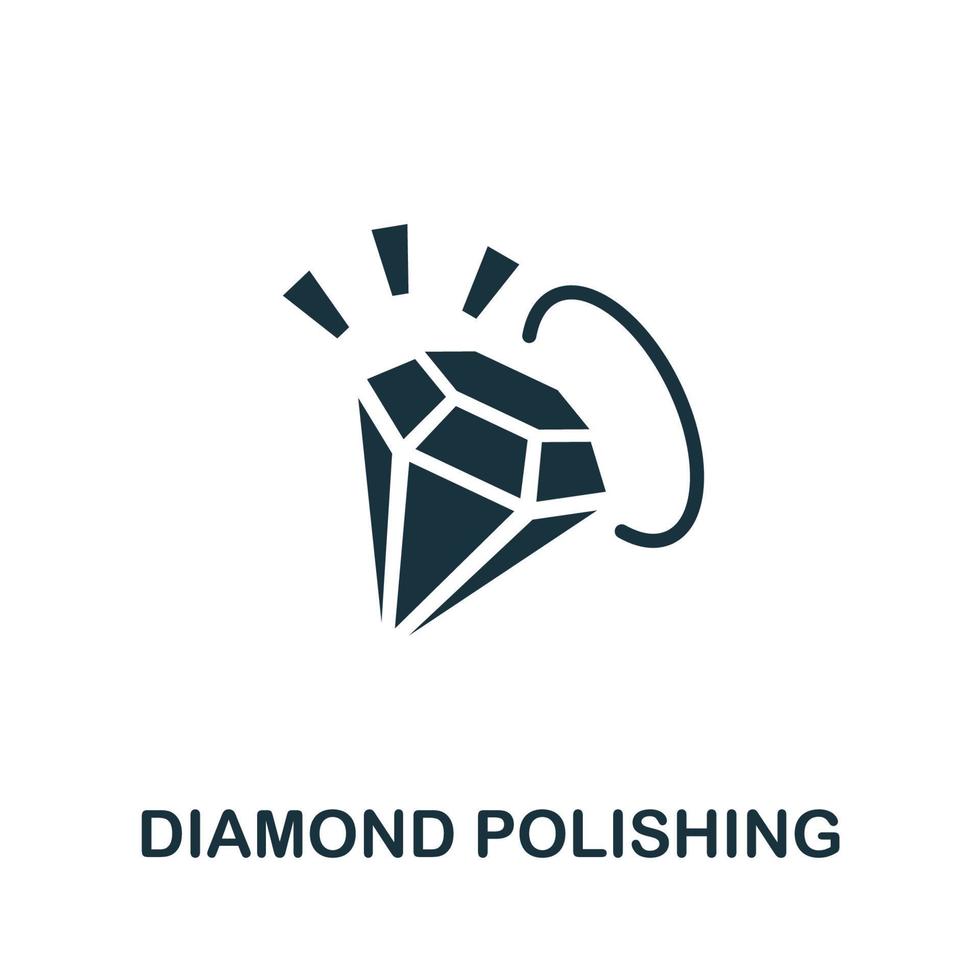 DIAMOND POLISHING