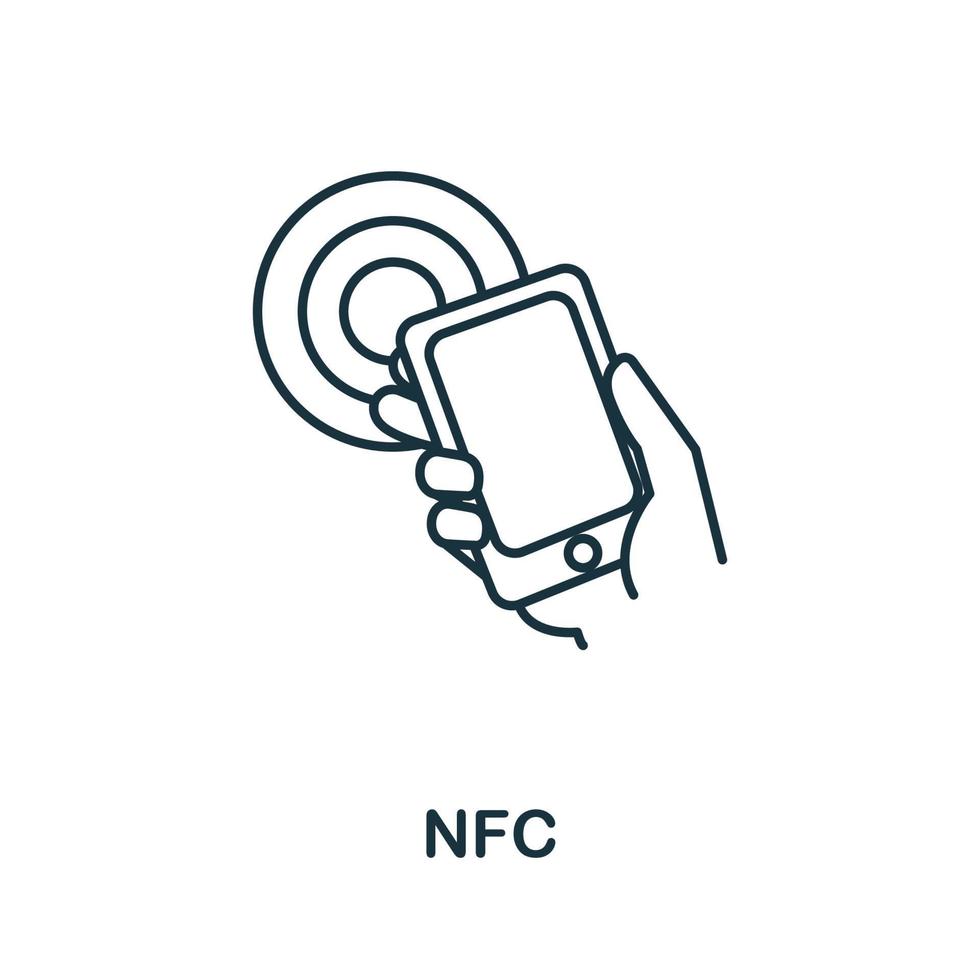 NFC