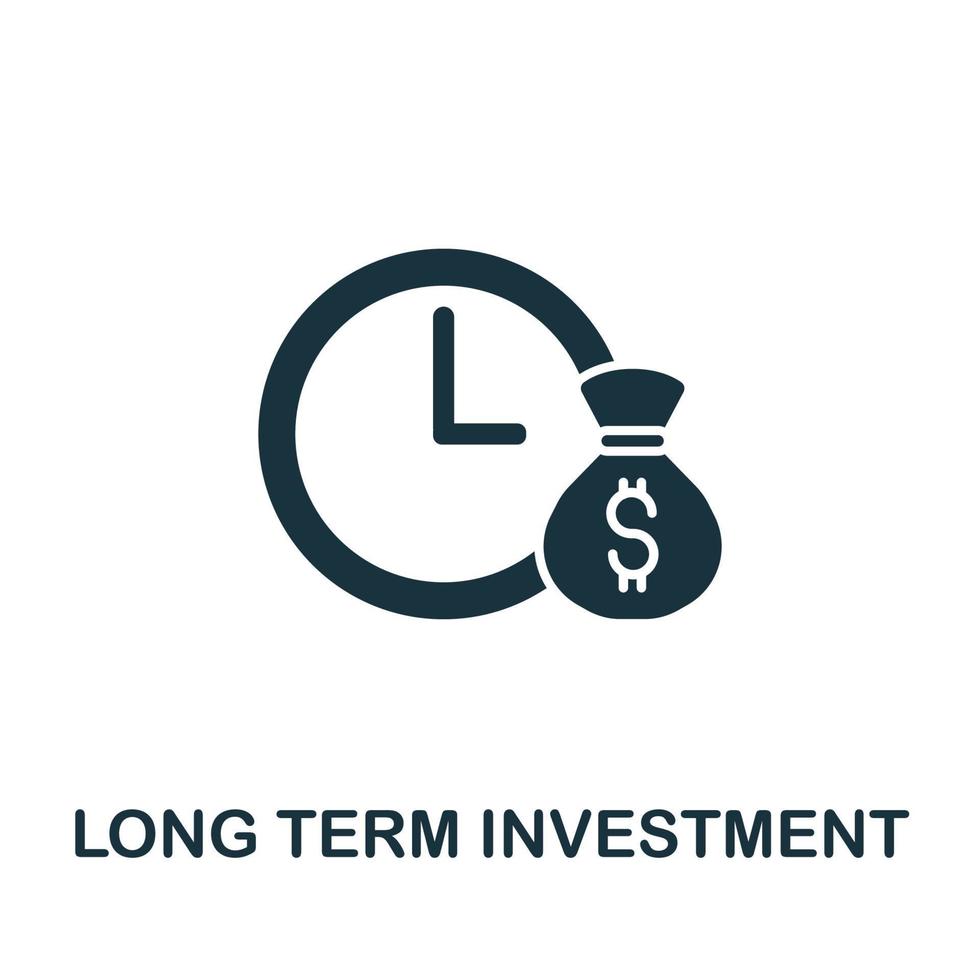 $

LONG TERM INVESTMENT